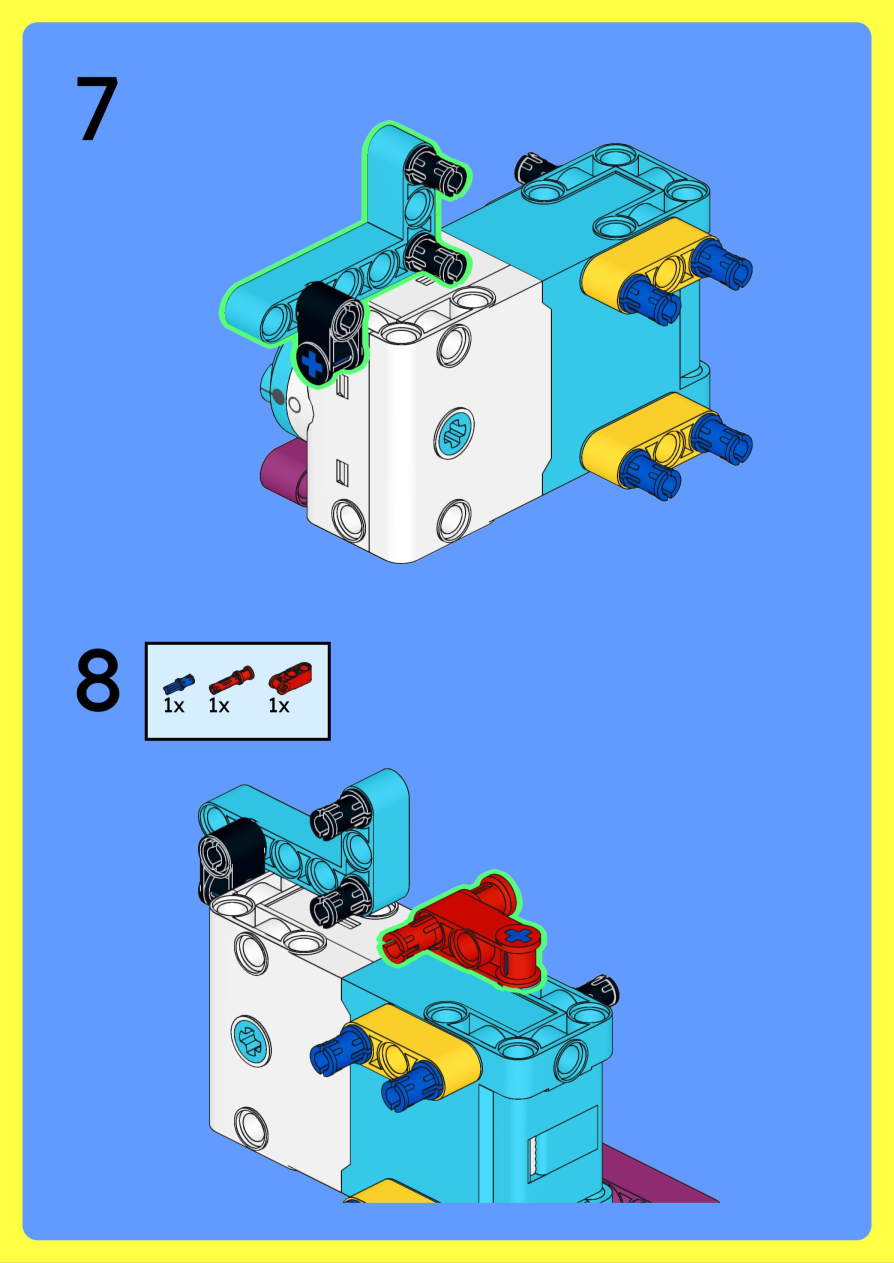 7

8

1x 1x 1x