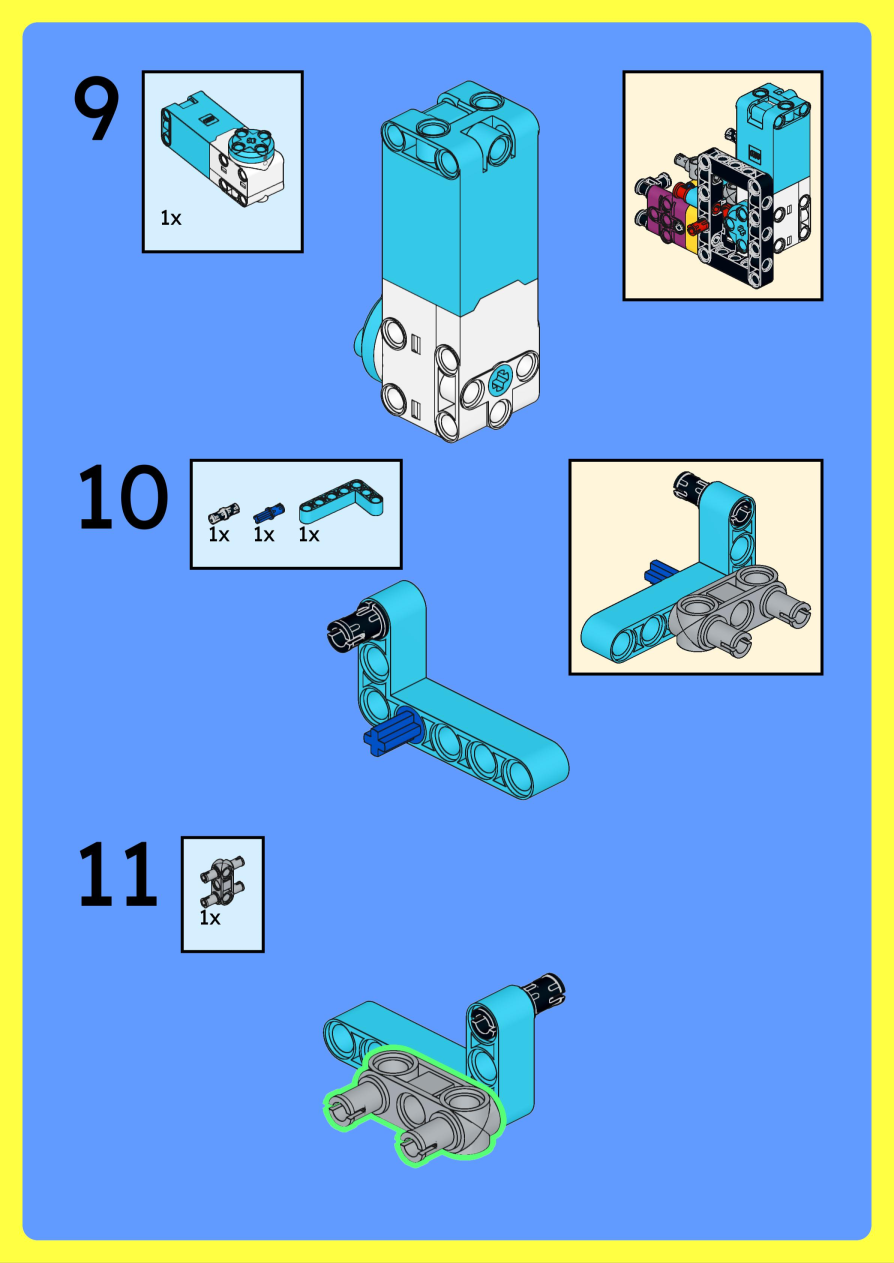 9

1x

10

1x 1x 1x

11

1x