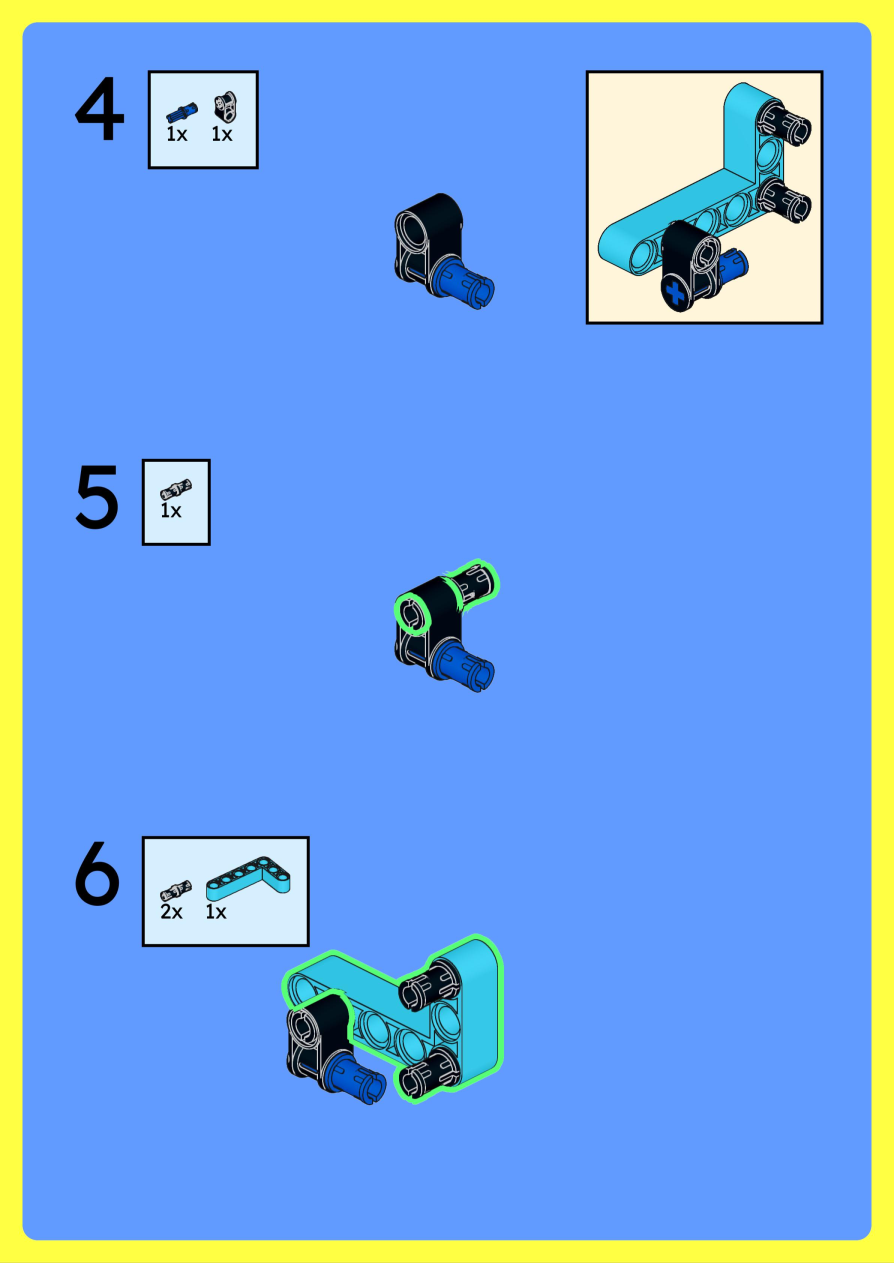 4

1x 1x

5

1x

6

2x 1x