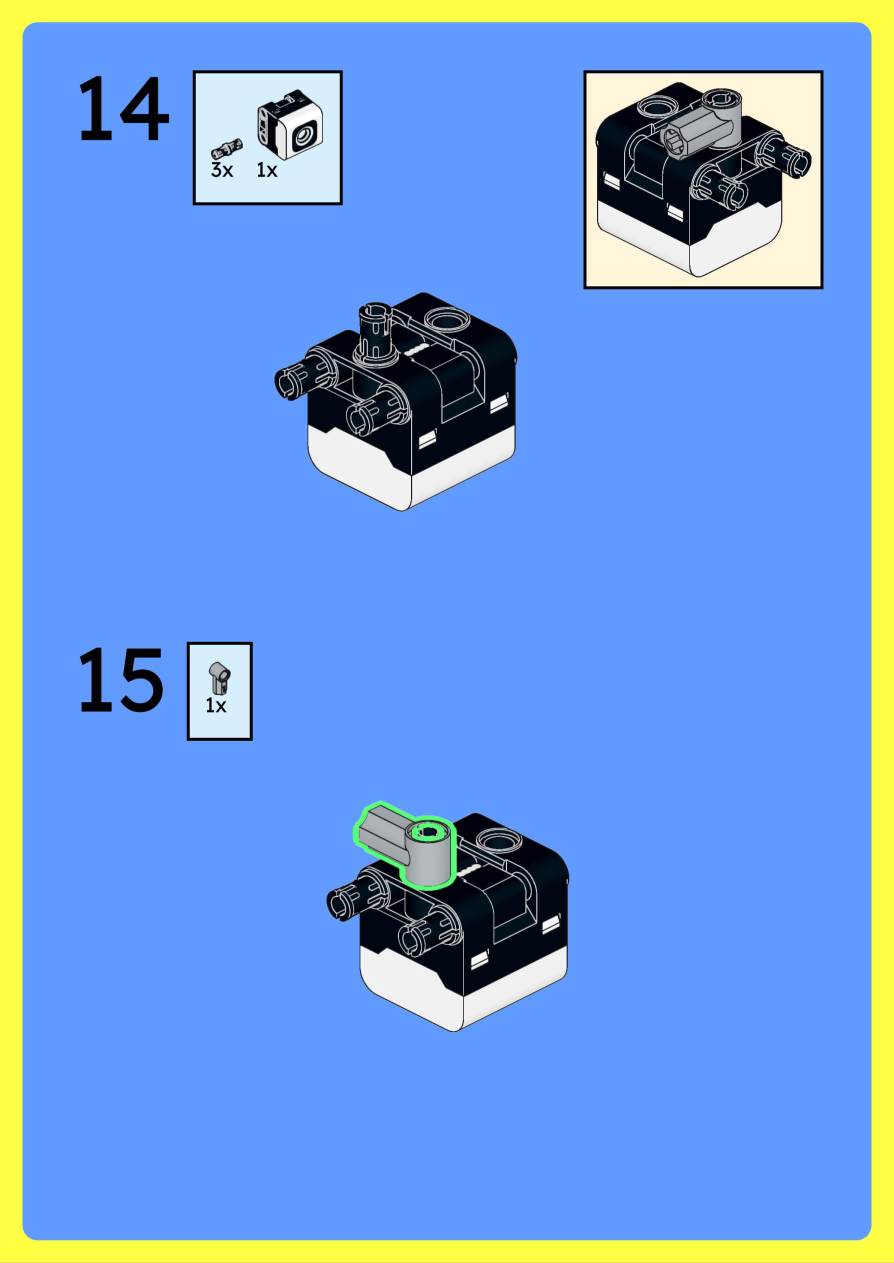 14

3x 1x

15

1x