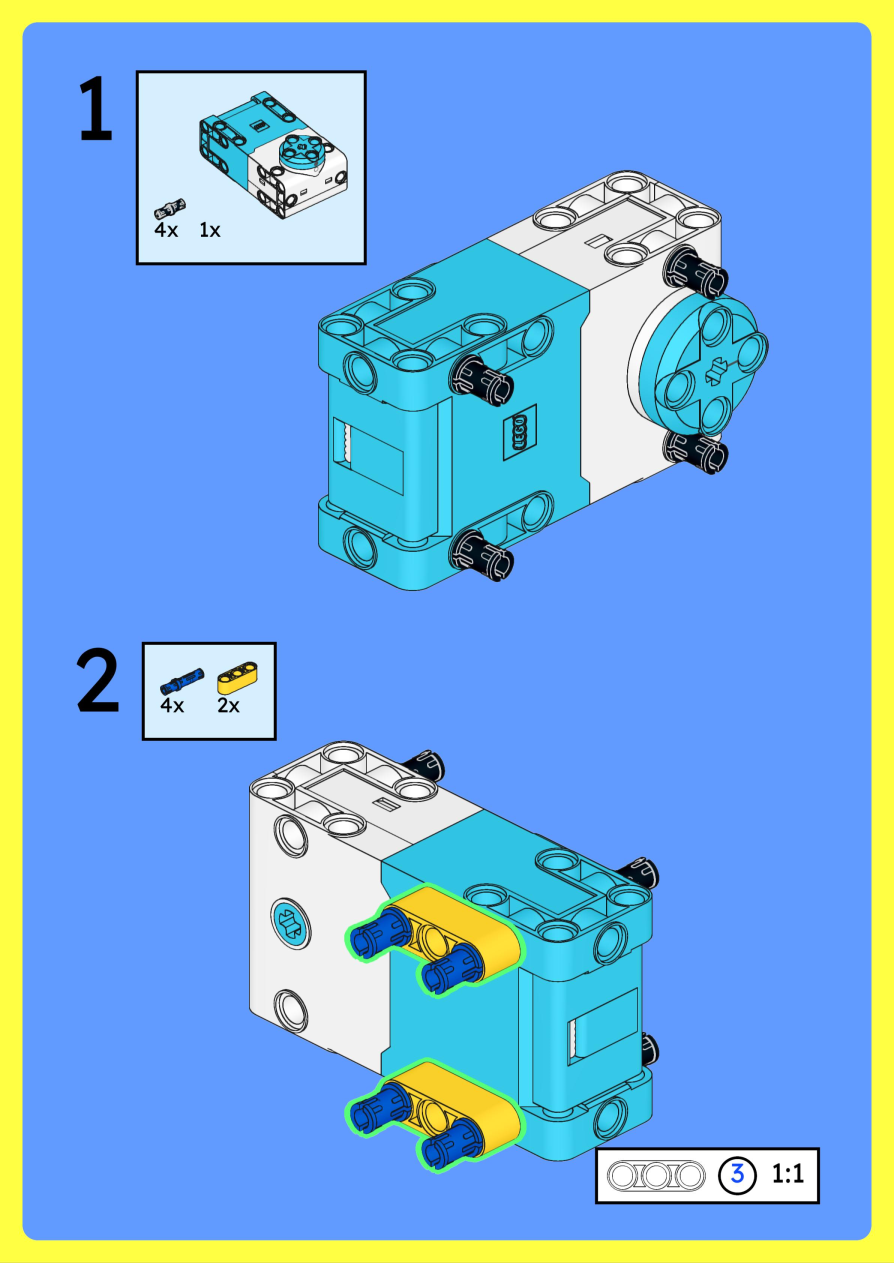 1

4x 1x

LEGO

2

4x 2x

3 1:1