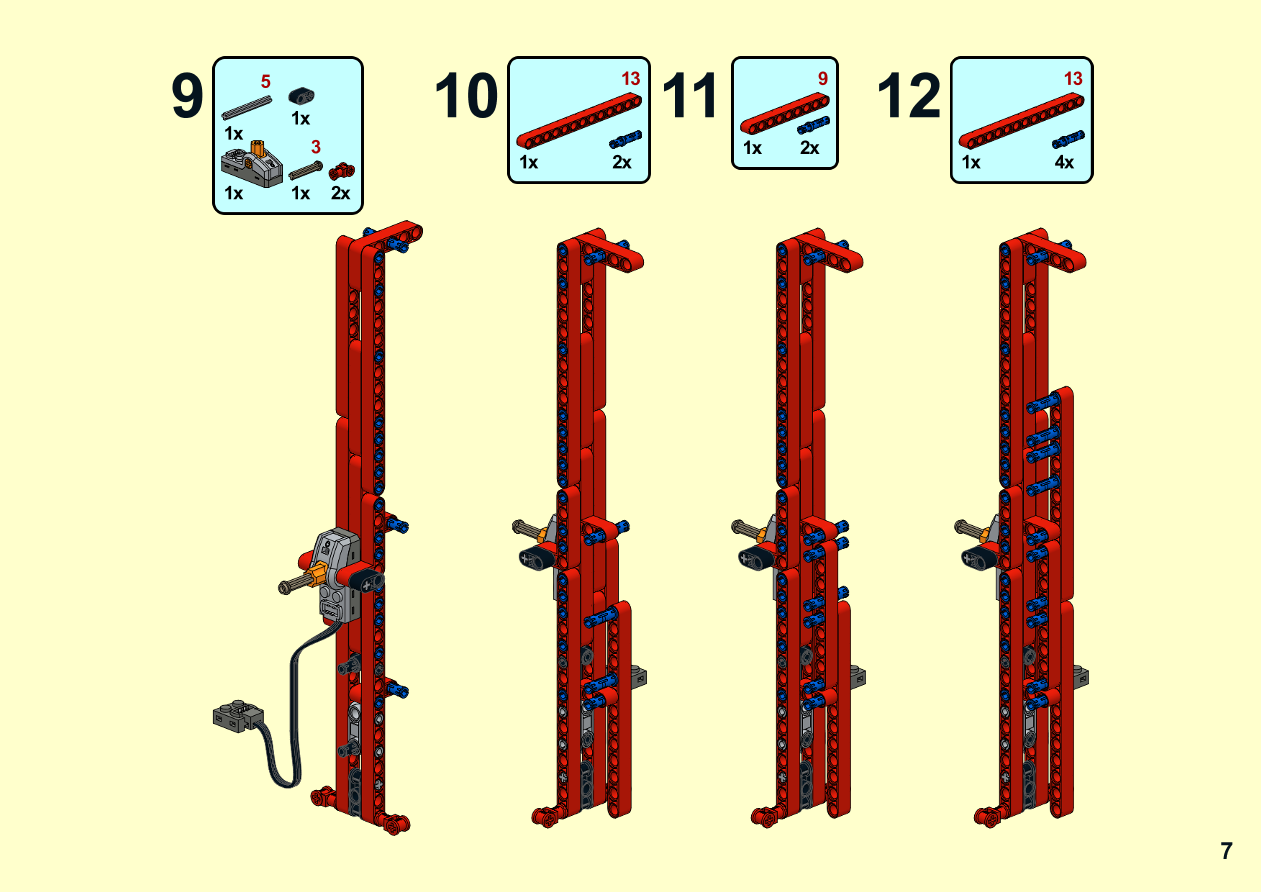 9
5
1x
1x
3
1x
1x
2x

10
13
1x
2x

11
9
1x
2x

12
13
1x
4x

7