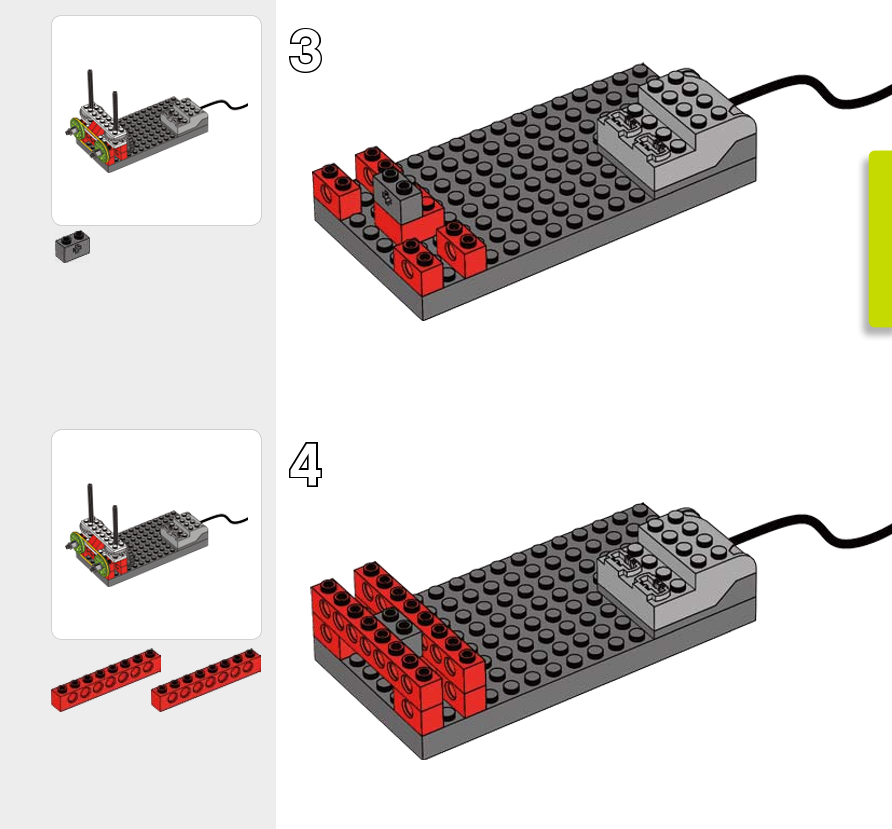 3

4