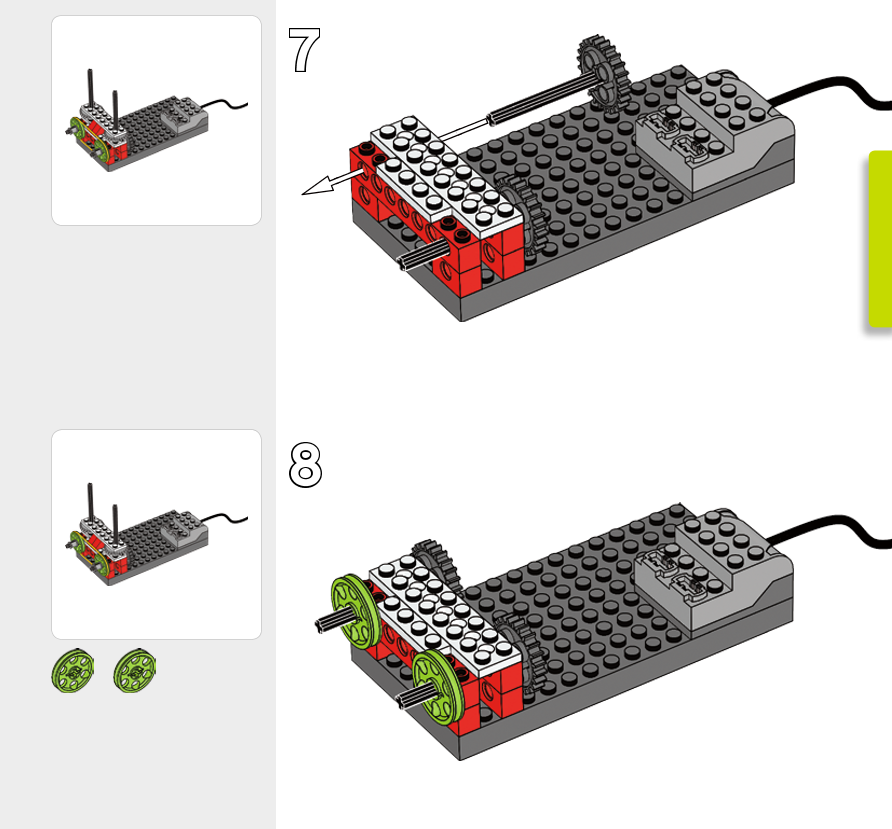 7

8