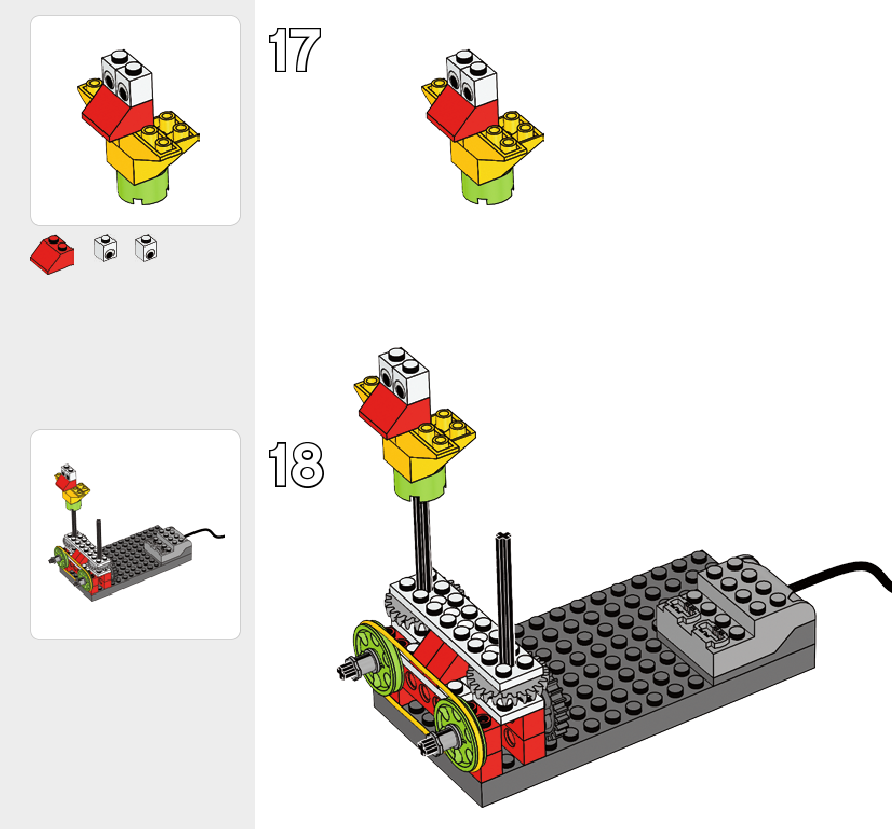 17

18