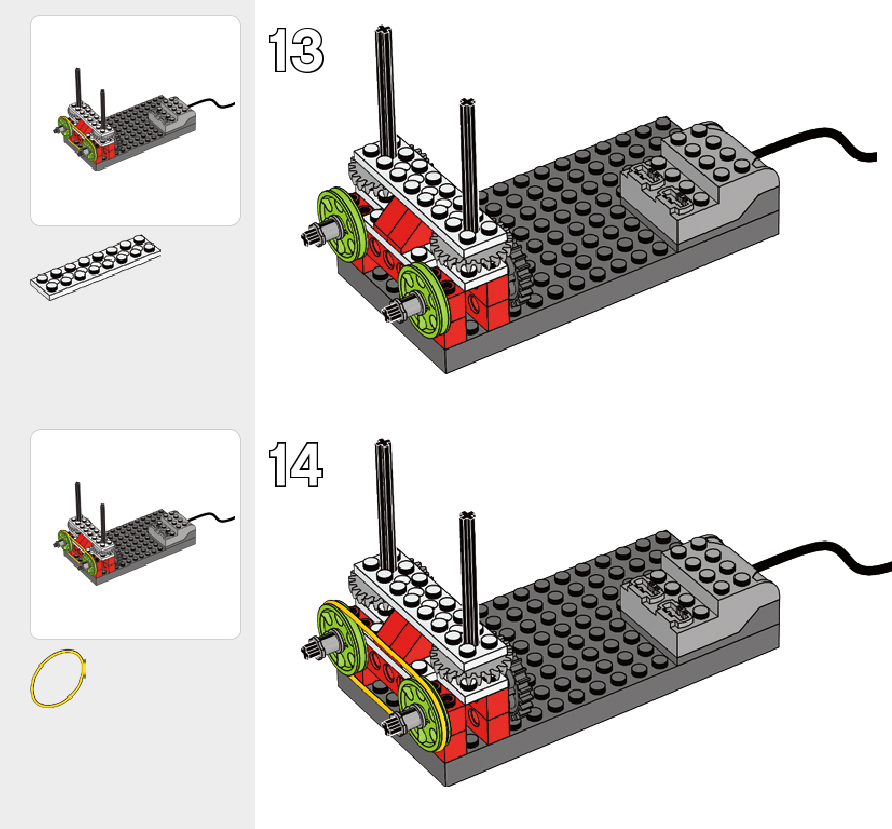 13

14