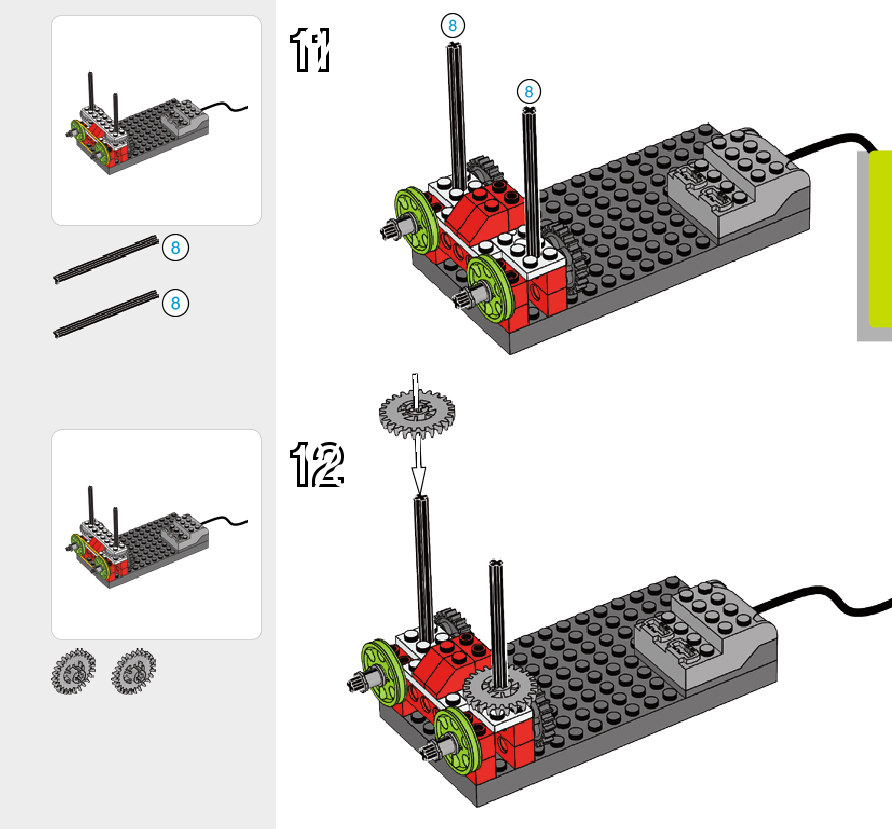 8

8

11

8

8

12