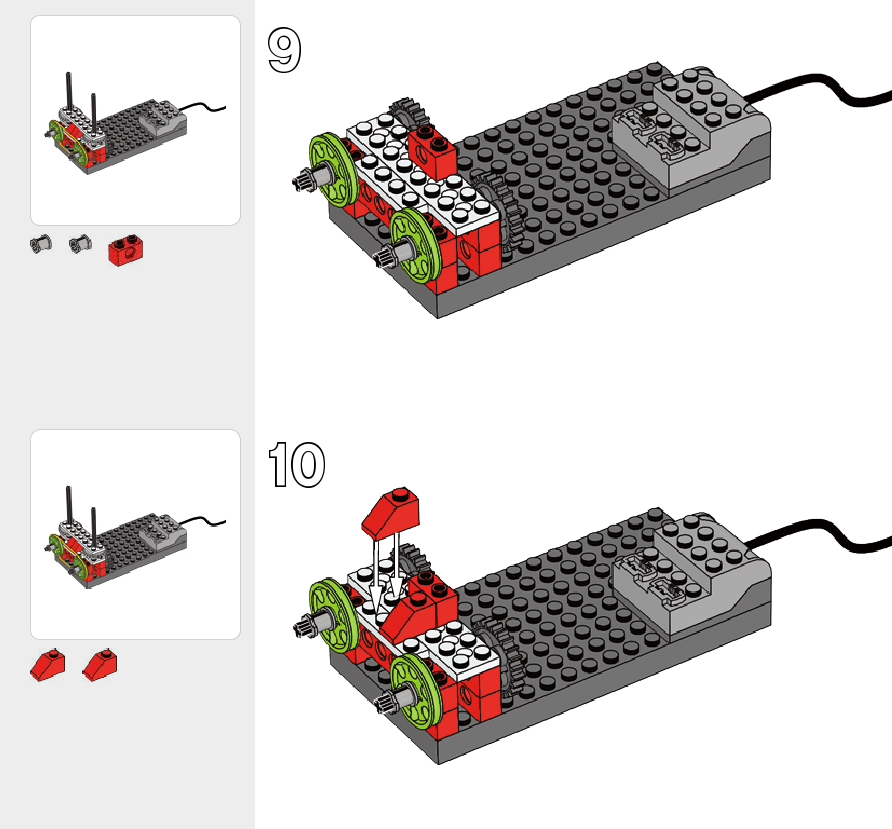 9

10