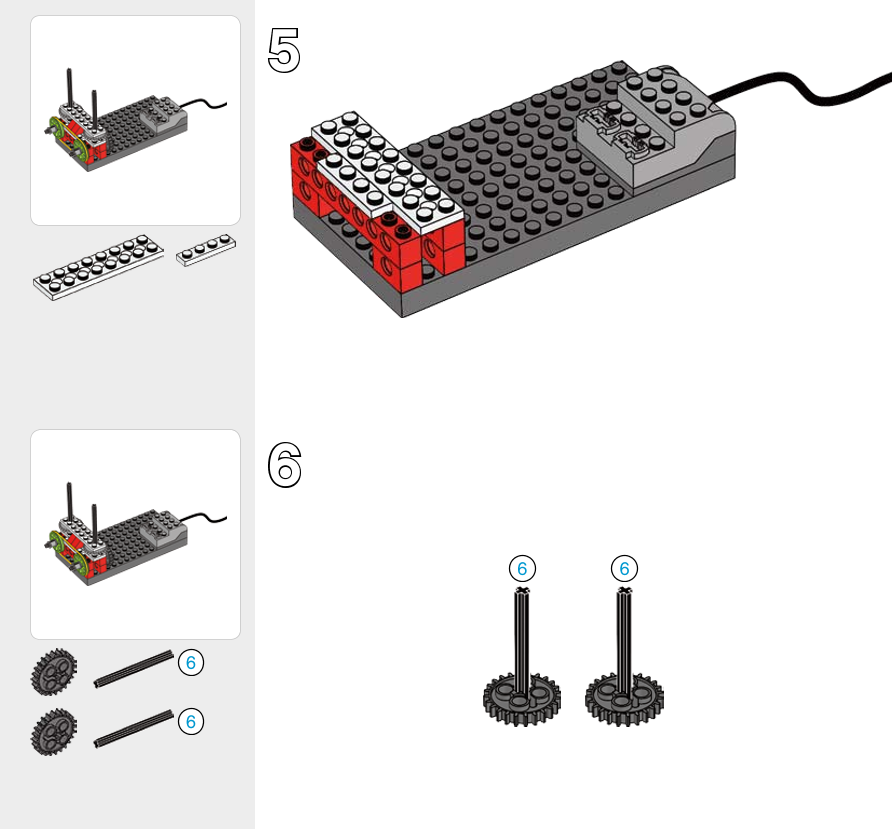 5

6

6

6

6

6