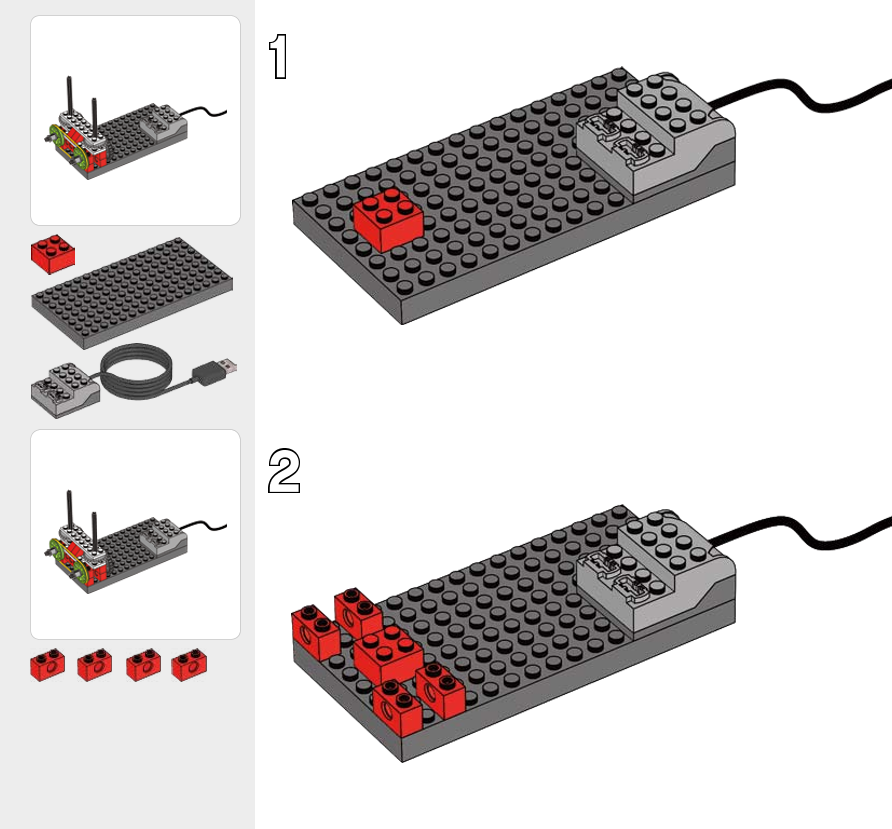 1

2