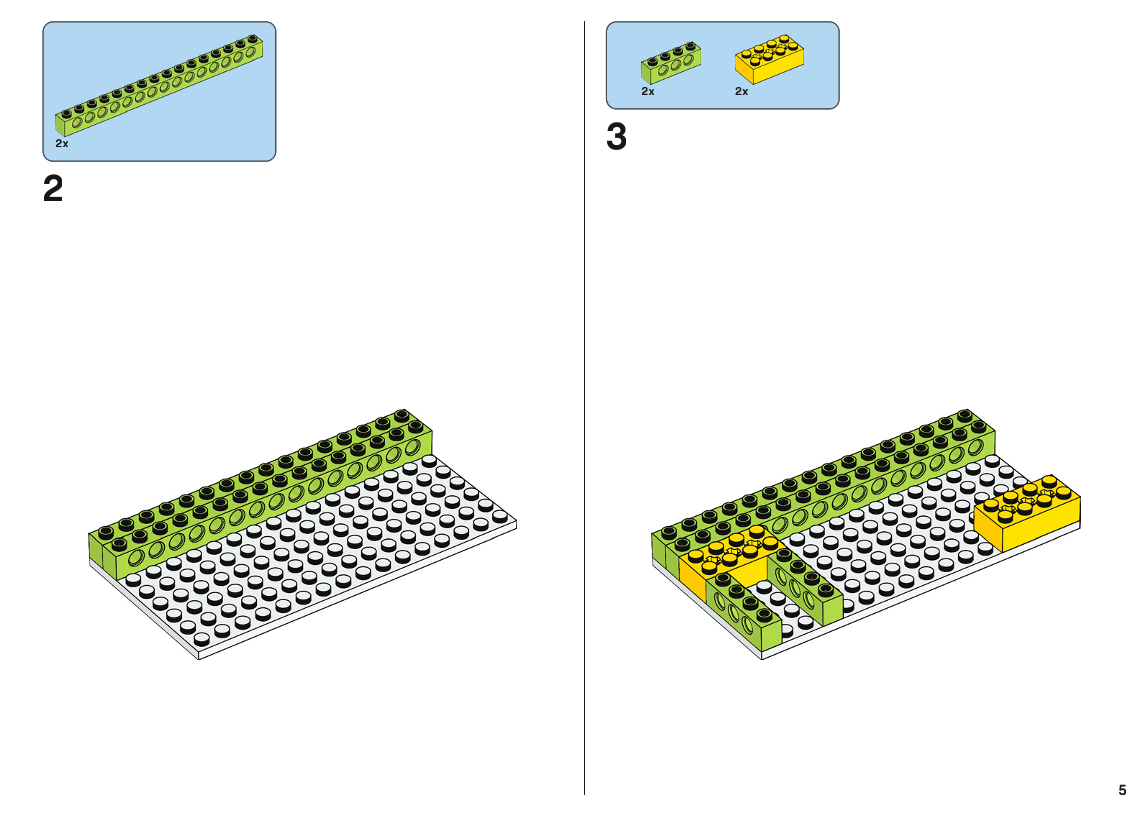 2x

2

2x

2x

3

5