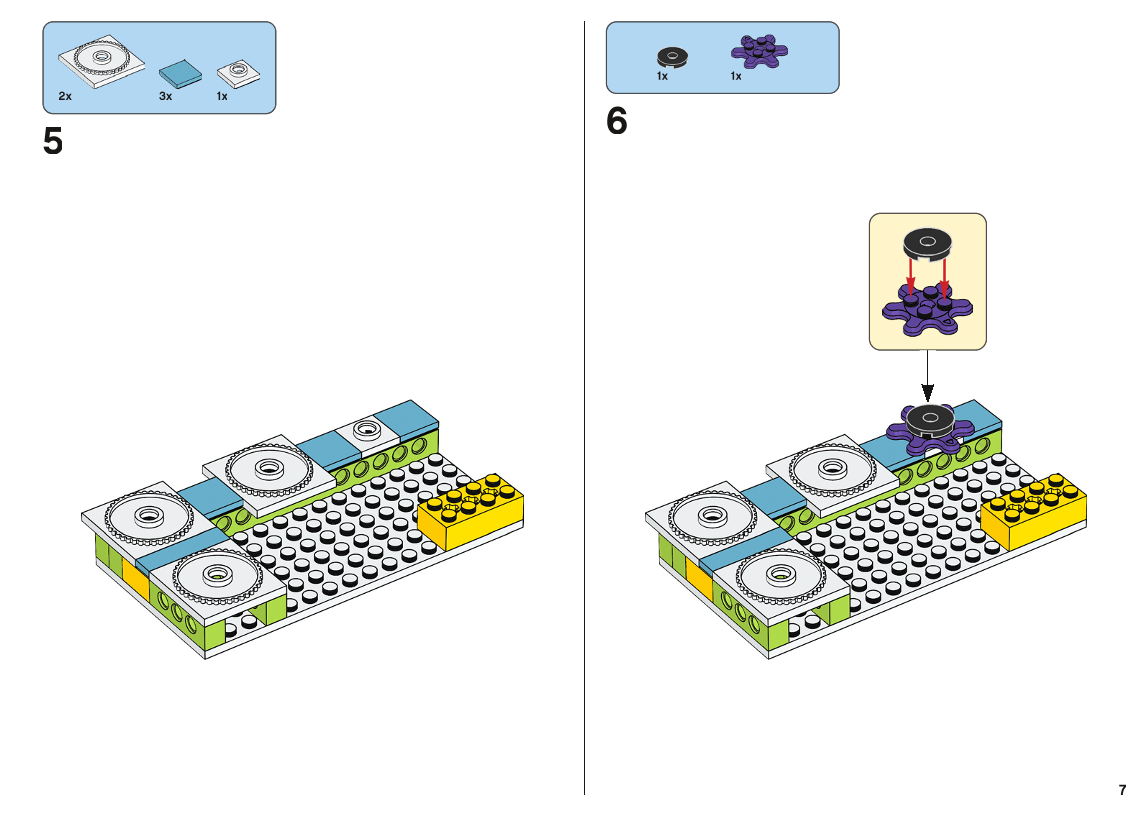 2x 3x 1x

5

1x 1x

6

7