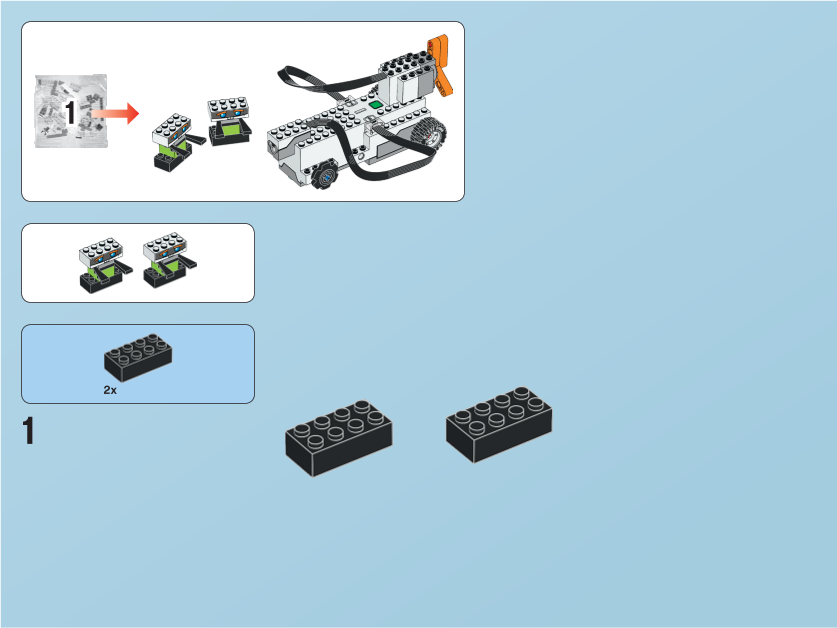 1

2x

1