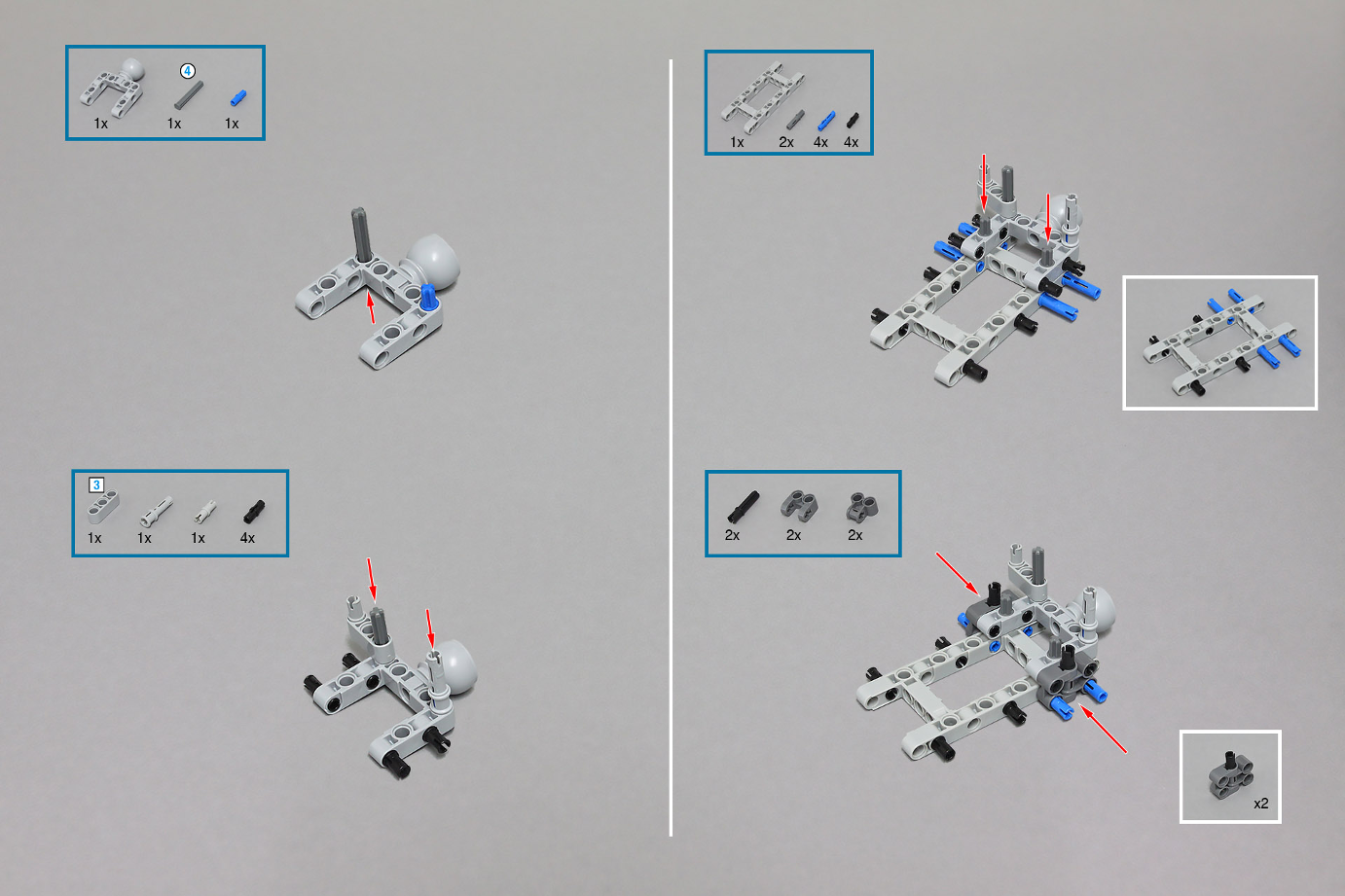 4
1x 1x 1x

3
1x 1x 1x 4x

1x 2x 4x 4x

2x 2x 2x

x2