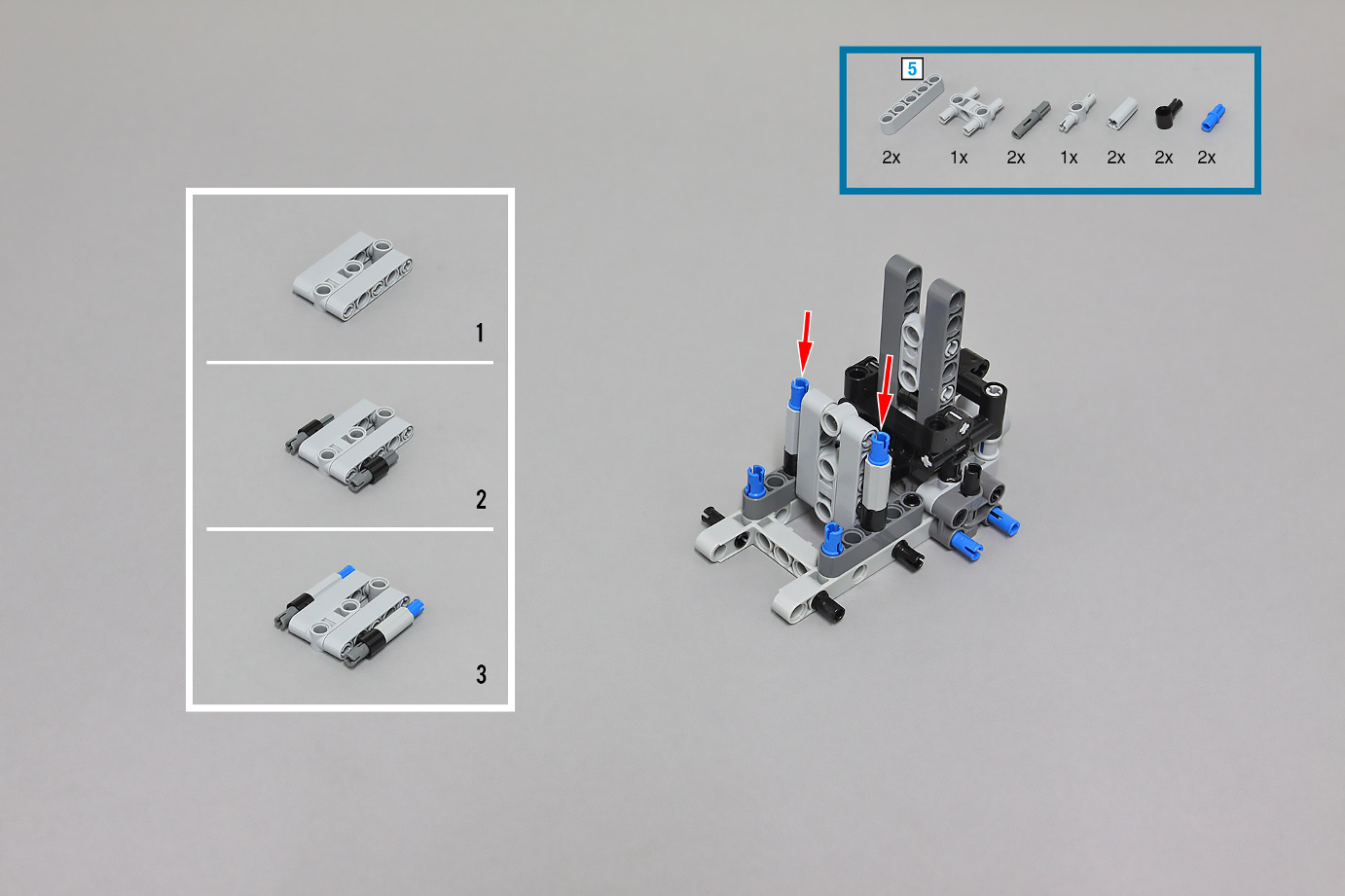 5

2x 1x 2x 1x 2x 2x 2x

1

2

3