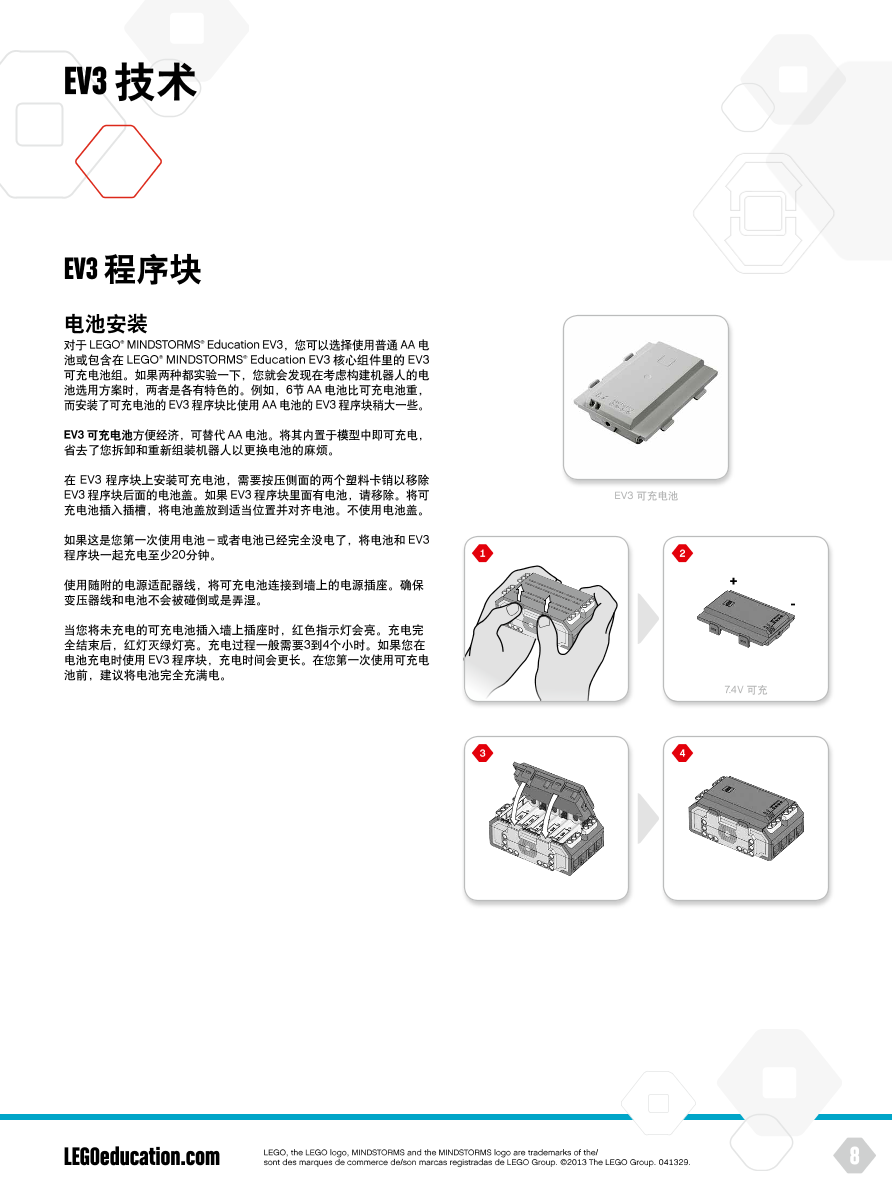 EV3 技术

EV3 程序块

电池安装

对于 LEGO® MINDSTORMS® Education EV3，您可以选择使用普通 AA 电池或包含在 LEGO® MINDSTORMS® Education EV3 核心组件里的 EV3 可充电池组。如果两种都实验一下，您就会发现在考虑构建机器人的电池选用方案时，两者是各有特色的。例如，6节 AA 电池比可充电池重，而安装了可充电池的 EV3 程序块比使用 AA 电池的 EV3 程序块稍大一些。

EV3 可充电池方便经济，可替代 AA 电池。将其内置于模型中即可充电，省去了您拆卸和重新组装机器人以更换电池的麻烦。

在 EV3 程序块上安装可充电池，需要按压侧面的两个塑料卡销以移除 EV3 程序块后面的电池盖。如果 EV3 程序块里面有电池，请移除。将可充电池插入插槽，将电池盖放到适当位置并对齐电池。不使用电池盖。

如果这是您第一次使用电池 – 或者电池已经完全没电了，将电池和 EV3 程序块一起充电至少20分钟。

使用随附的电源适配器线，将可充电池连接到墙上的电源插座。确保变压器线和电池不会被碰倒或是弄湿。

当您将未充电的可充电池插入墙上插座时，红色指示灯会亮。充电完全结束后，红灯灭绿灯亮。充电过程一般需要3到4个小时。如果您在电池充电时使用 EV3 程序块，充电时间会更长。在您第一次使用可充电池前，建议将电池完全充满电。

EV3 可充电池

1

2

+

-

7.4V 可充

3

4

LEGOeducation.com

LEGO, the LEGO logo, MINDSTORMS and the MINDSTORMS logo are trademarks of the/ sont des marques de commerce de/son marcas registradas de LEGO Group. ©2013 The LEGO Group. 041329.

8