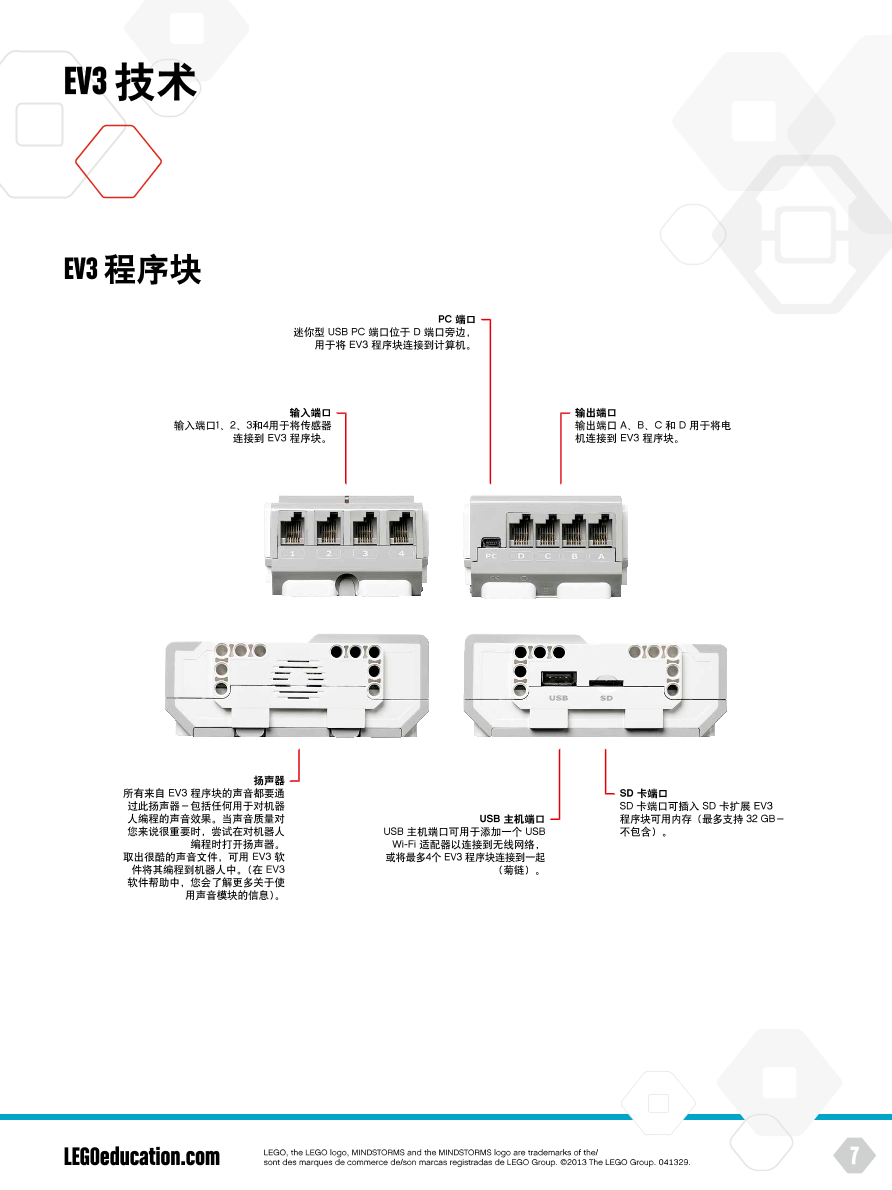 EV3 技术

EV3 程序块

PC 端口
迷你型 USB PC 端口位于 D 端口旁边，用于将 EV3 程序块连接到计算机。

输入端口
输入端口1、2、3和4用于将传感器连接到 EV3 程序块。

输出端口
输出端口 A、B、C 和 D 用于将电机连接到 EV3 程序块。

1 2 3 4

PC D C B A

USB SD

扬声器
所有来自 EV3 程序块的声音都要通过此扬声器－包括任何用于对机器人编程的声音效果。当声音质量对您来说很重要时，尝试在对机器人编程时打开扬声器。
取出很酷的声音文件，可用 EV3 软件将其编程到机器人中。(在 EV3 软件帮助中，您会了解更多关于使用声音模块的信息)。

USB 主机端口
USB 主机端口可用于添加一个 USB Wi-Fi 适配器以连接到无线网络，或将最多4个 EV3 程序块连接到一起（菊链）。

SD 卡端口
SD 卡端口可插入 SD 卡扩展 EV3 程序块可用内存（最多支持 32 GB－不包含）。

LEGOeducation.com

LEGO, the LEGO logo, MINDSTORMS and the MINDSTORMS logo are trademarks of the/ sont des marques de commerce de/son marcas registradas de LEGO Group. ©2013 The LEGO Group. 041329.

7