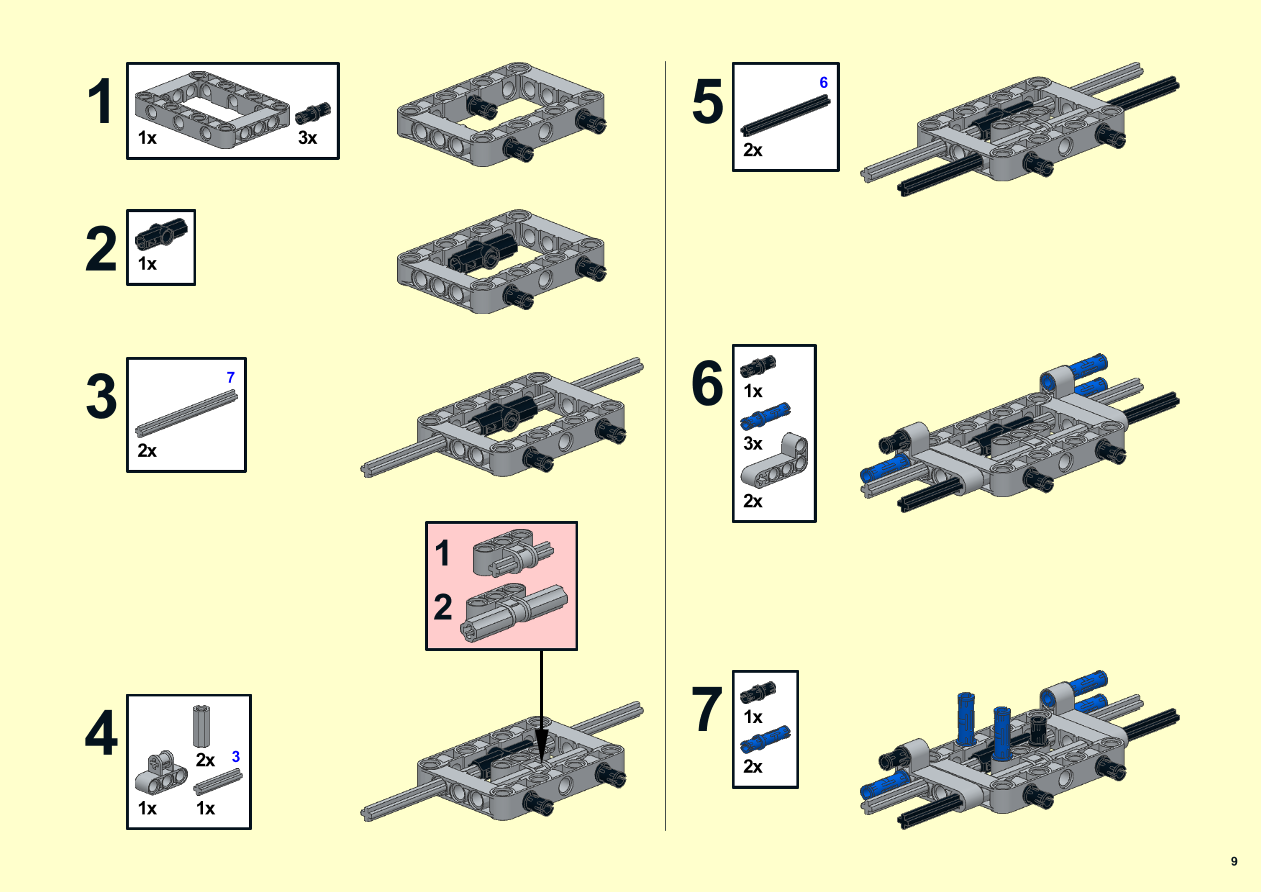 1
1x
3x

2
1x

3
7
2x

1
2

4
2x
3
1x
1x

5
6
2x

6
1x
3x
2x

7
1x
2x

9