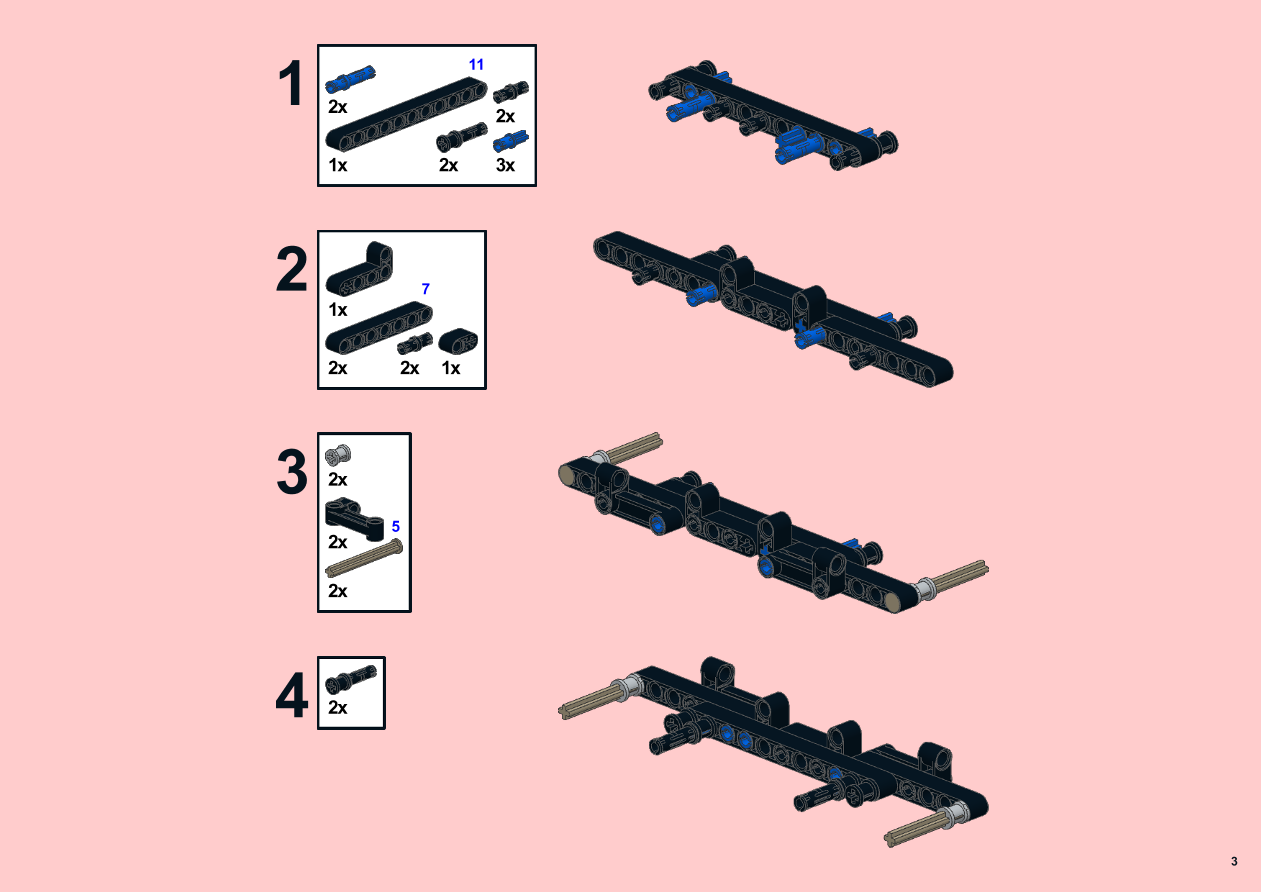 1
11
2x
2x
1x
2x
3x

2
1x
7
2x
2x
1x

3
2x
5
2x
2x

4
2x

3