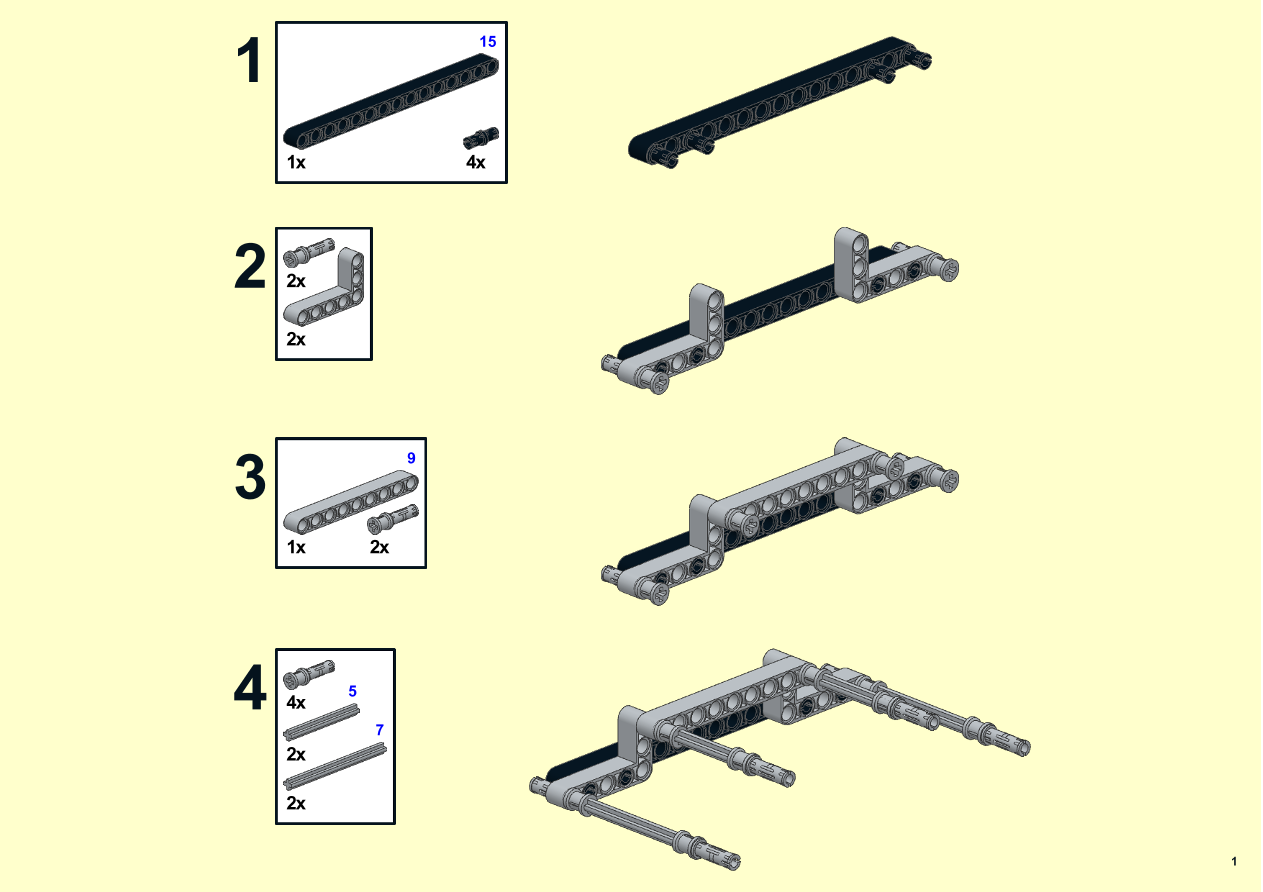 1

15

1x

4x

2

2x

2x

3

9

1x

2x

4

4x

5

2x

7

2x

1