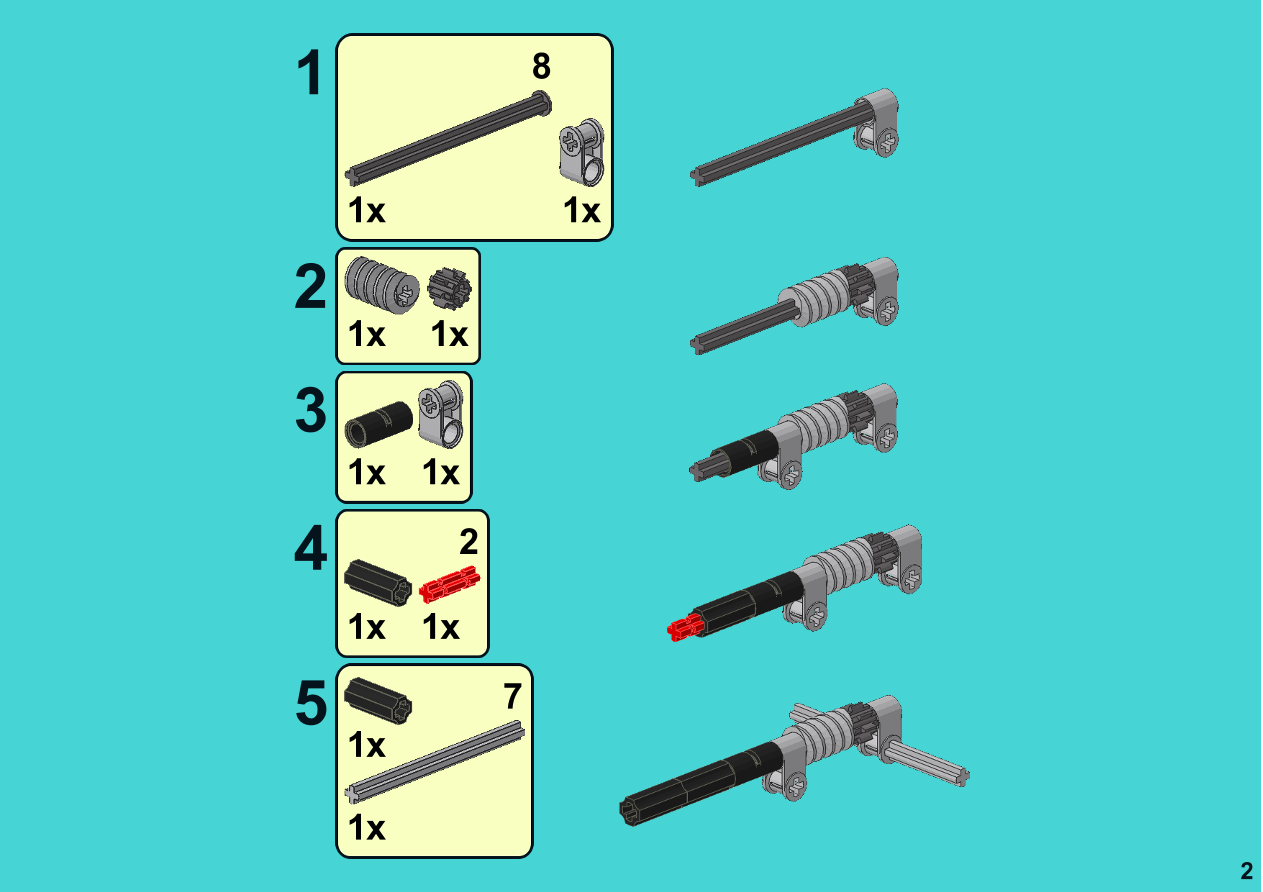 1
8
1x 1x

2
1x 1x

3
1x 1x

4
2
1x 1x

5
7
1x
1x

2