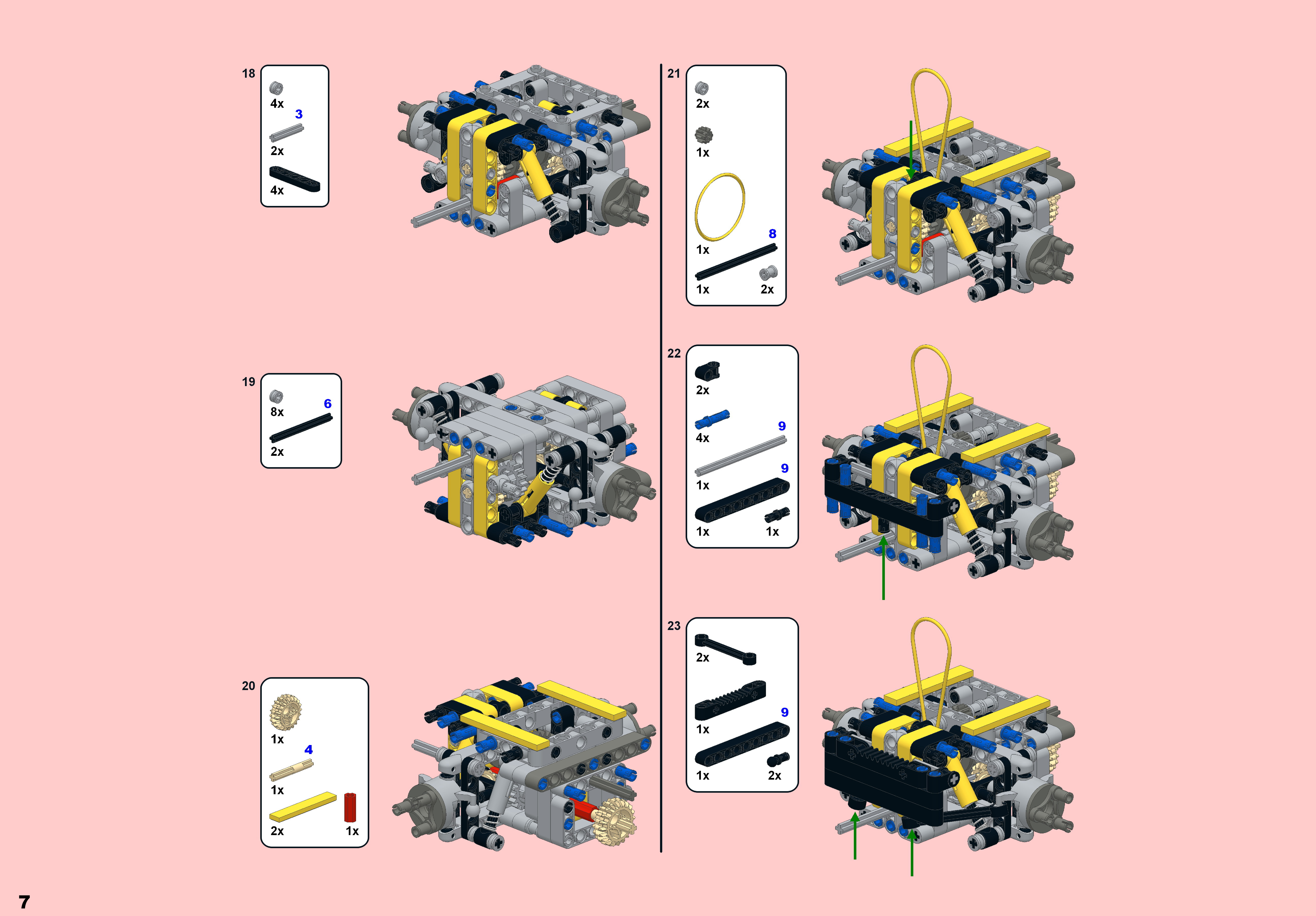 18

4x

3

2x

4x

19

8x

6

2x

20

1x

4

1x

2x

1x

21

2x

1x

1x

8

1x

2x

22

2x

4x

9

1x

9

1x

1x

23

2x

1x

9

1x

2x

7