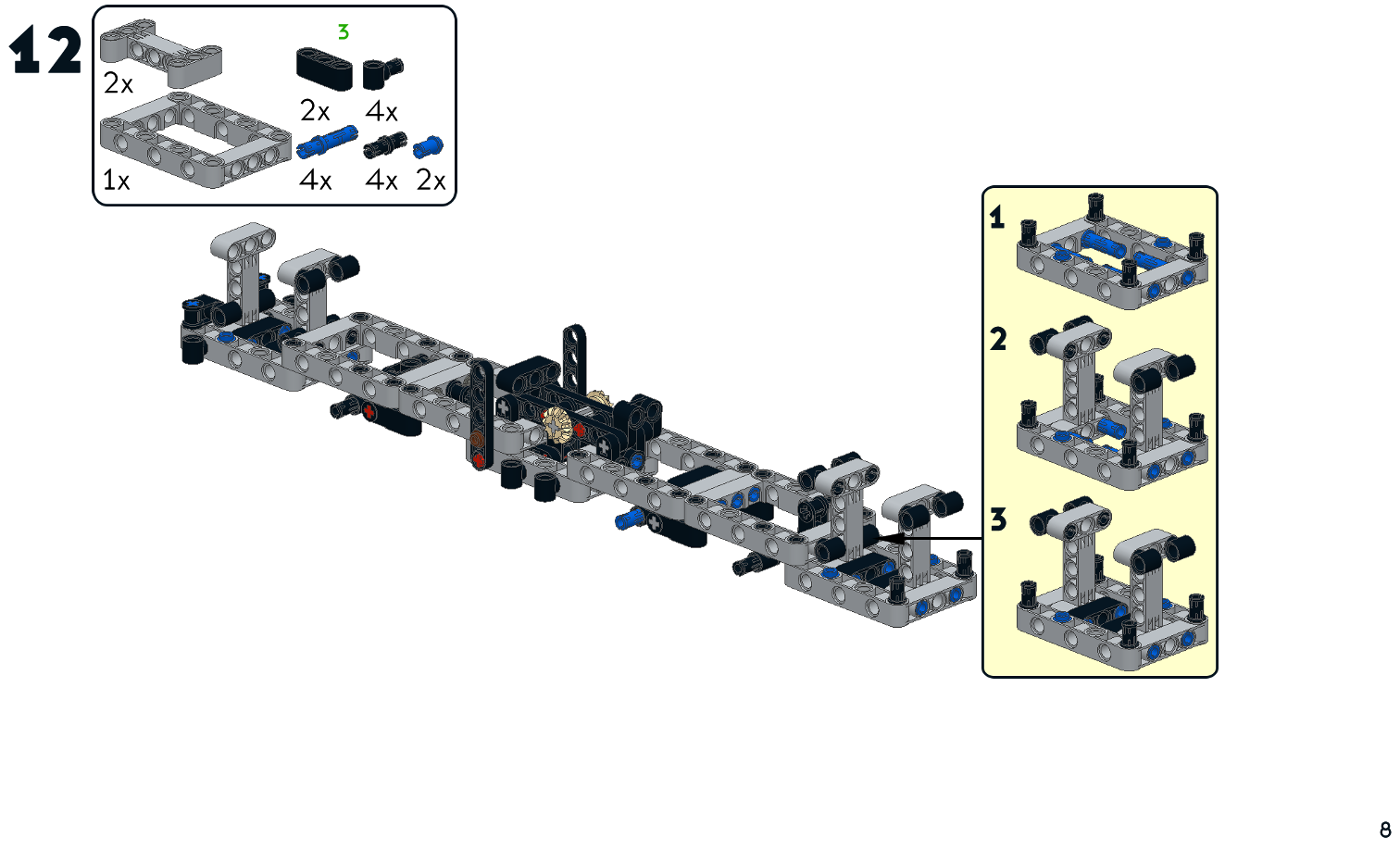 12

2x

3

2x 4x

1x 4x 4x 2x

1

2

3

8