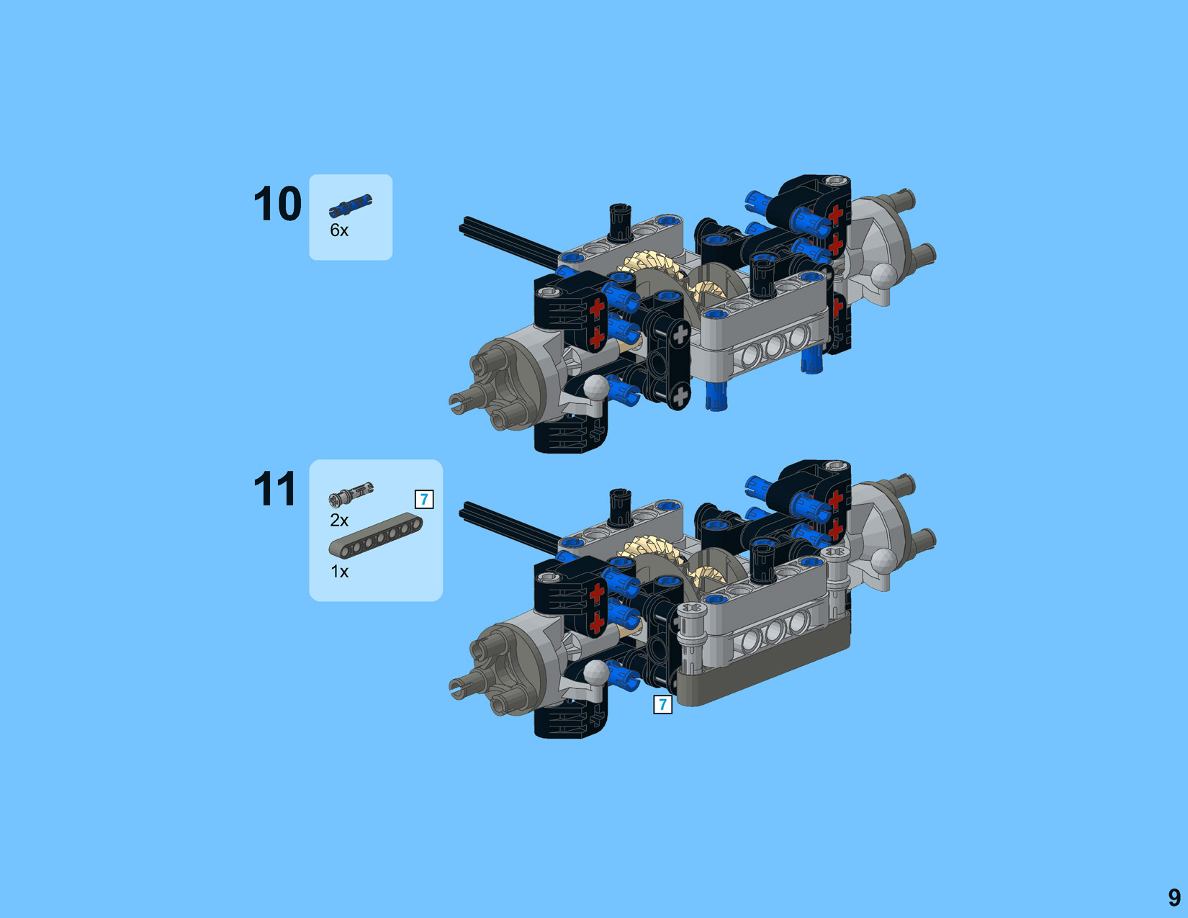 10

6x

11

2x

7

1x

7

9