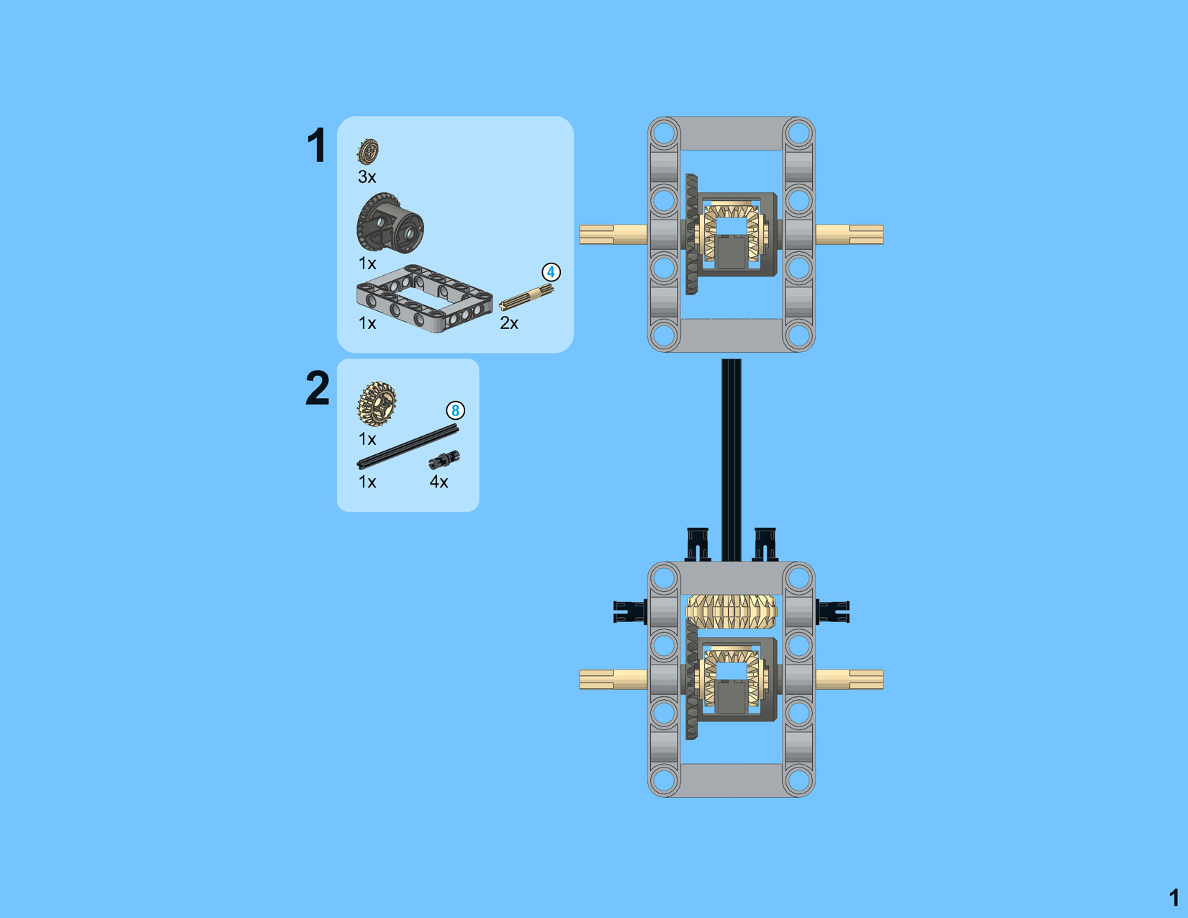 1

3x

1x

1x

4

2x

2

1x

8

1x

4x

1