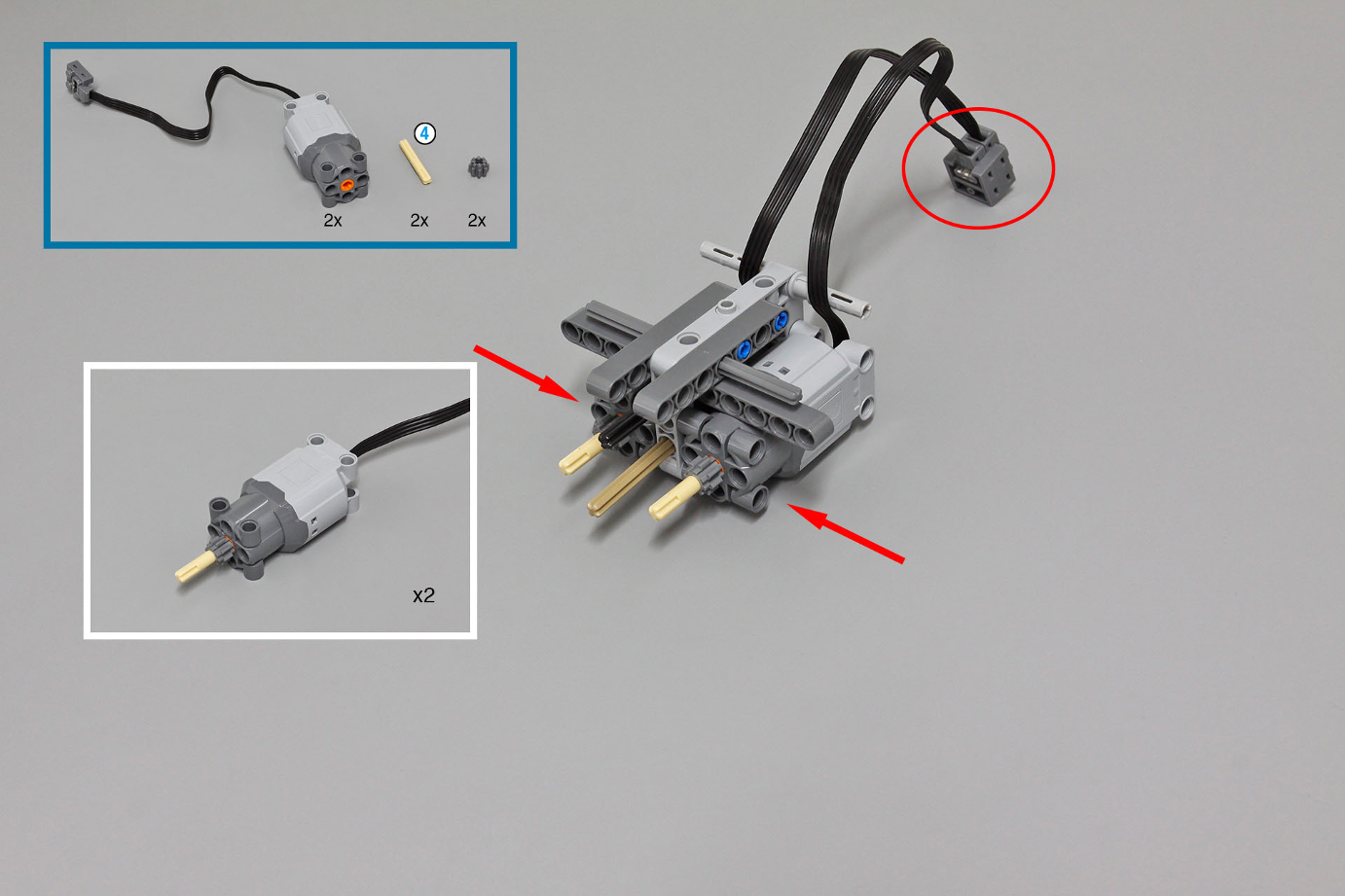 4
2x
2x
2x

x2