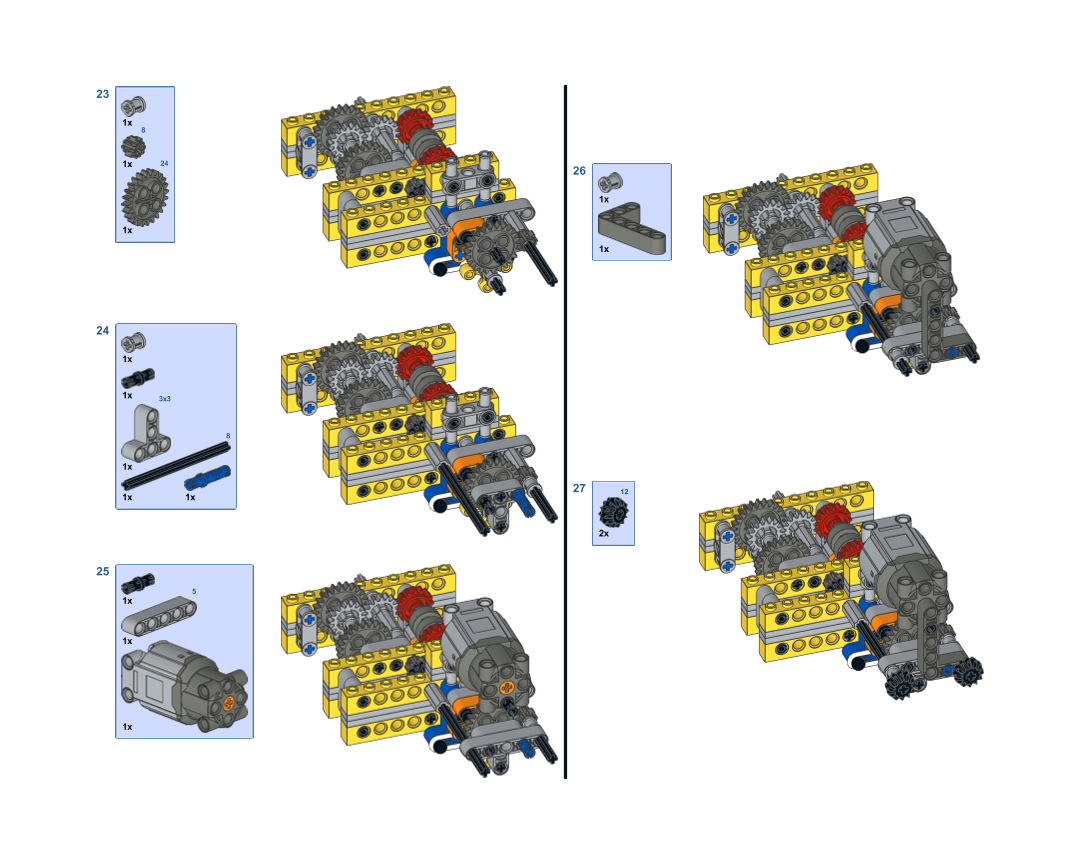 23
1x
8
1x
24
1x

24
1x
1x
3x3
1x
8
1x
1x

25
1x
5
1x
1x

26
1x
1x

27
12
2x