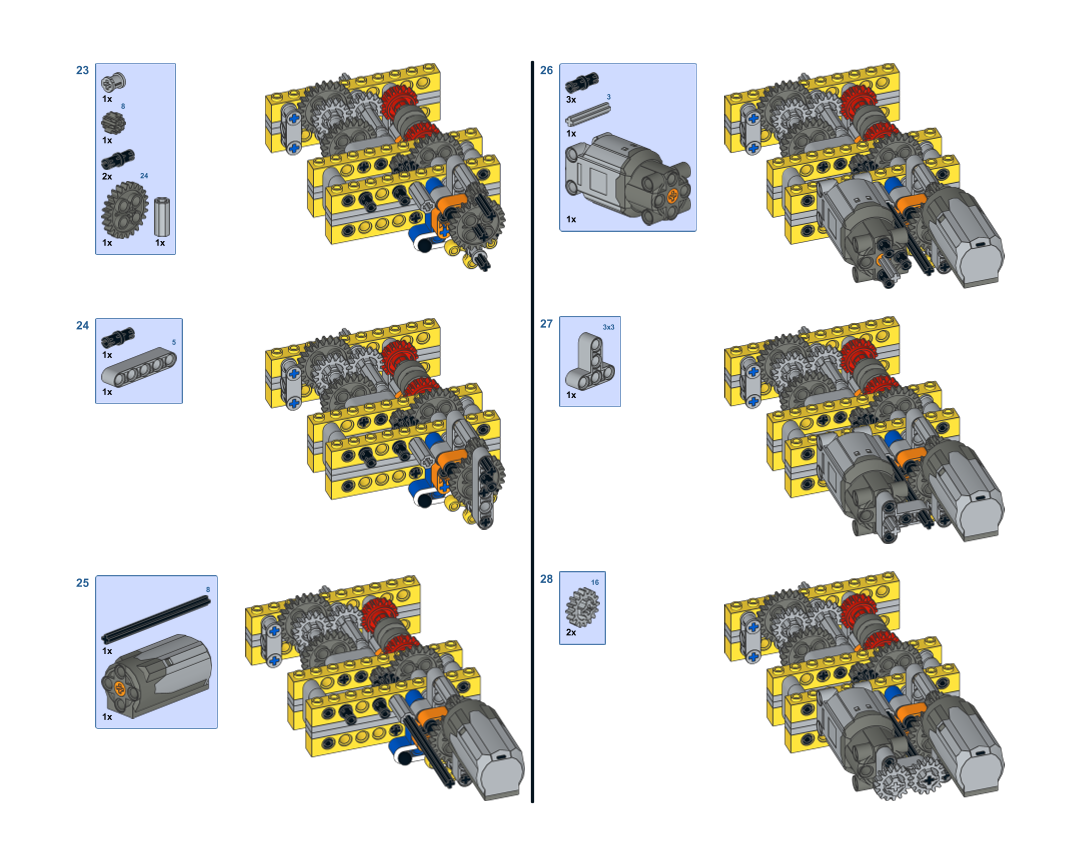 23
1x
8
1x
2x
24
1x
1x

24
1x
5
1x

25
8
1x
1x

26
3x
3
1x
1x

27
3x3
1x

28
16
2x