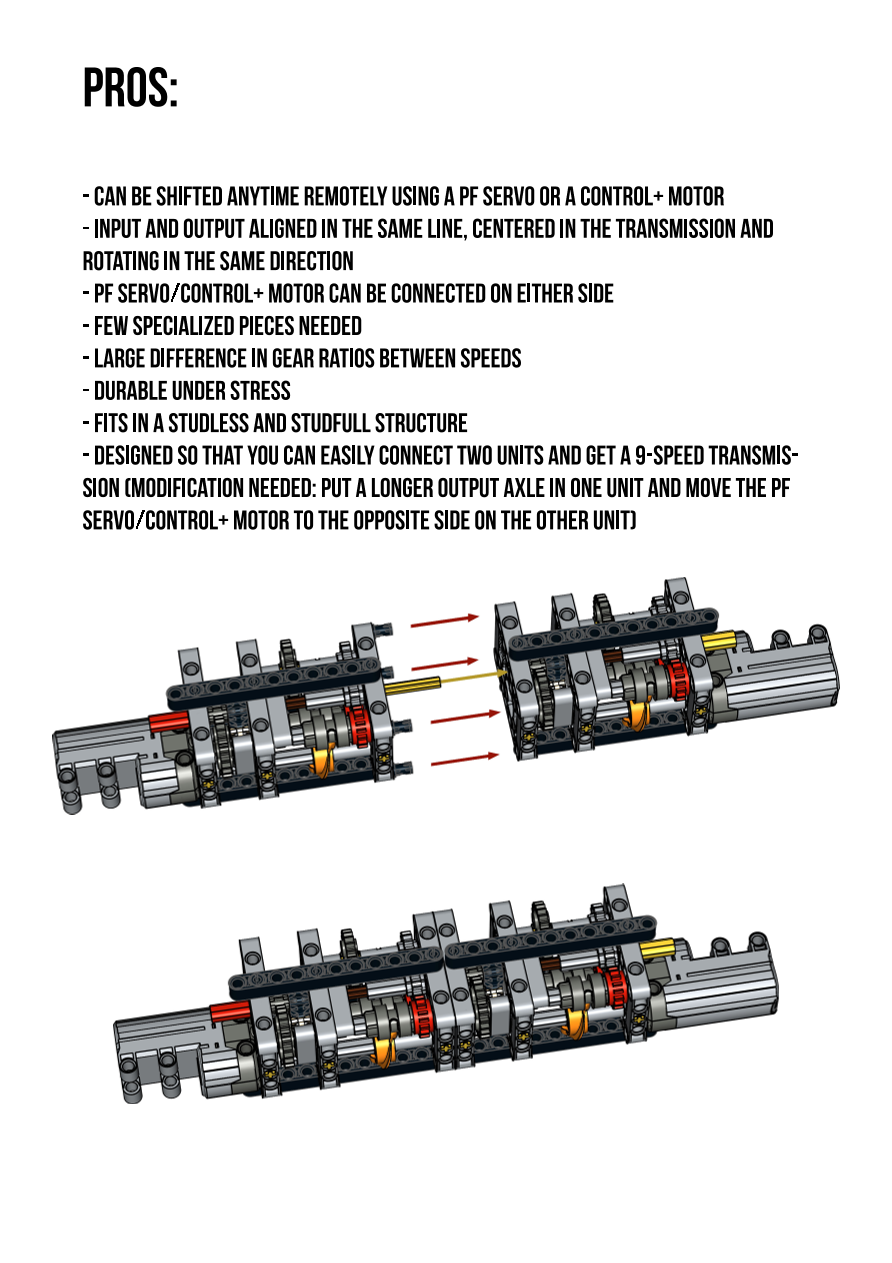 PROS:

- CAN BE SHIFTED ANYTIME REMOTELY USING A PF SERVO OR A CONTROL+ MOTOR
- INPUT AND OUTPUT ALIGNED IN THE SAME LINE, CENTERED IN THE TRANSMISSION AND ROTATING IN THE SAME DIRECTION
- PF SERVO/CONTROL+ MOTOR CAN BE CONNECTED ON EITHER SIDE
- FEW SPECIALIZED PIECES NEEDED
- LARGE DIFFERENCE IN GEAR RATIOS BETWEEN SPEEDS
- DURABLE UNDER STRESS
- FITS IN A STUDLESS AND STUDFULL STRUCTURE
- DESIGNED SO THAT YOU CAN EASILY CONNECT TWO UNITS AND GET A 9-SPEED TRANSMISSION (MODIFICATION NEEDED: PUT A LONGER OUTPUT AXLE IN ONE UNIT AND MOVE THE PF SERVO/CONTROL+ MOTOR TO THE OPPOSITE SIDE ON THE OTHER UNIT)