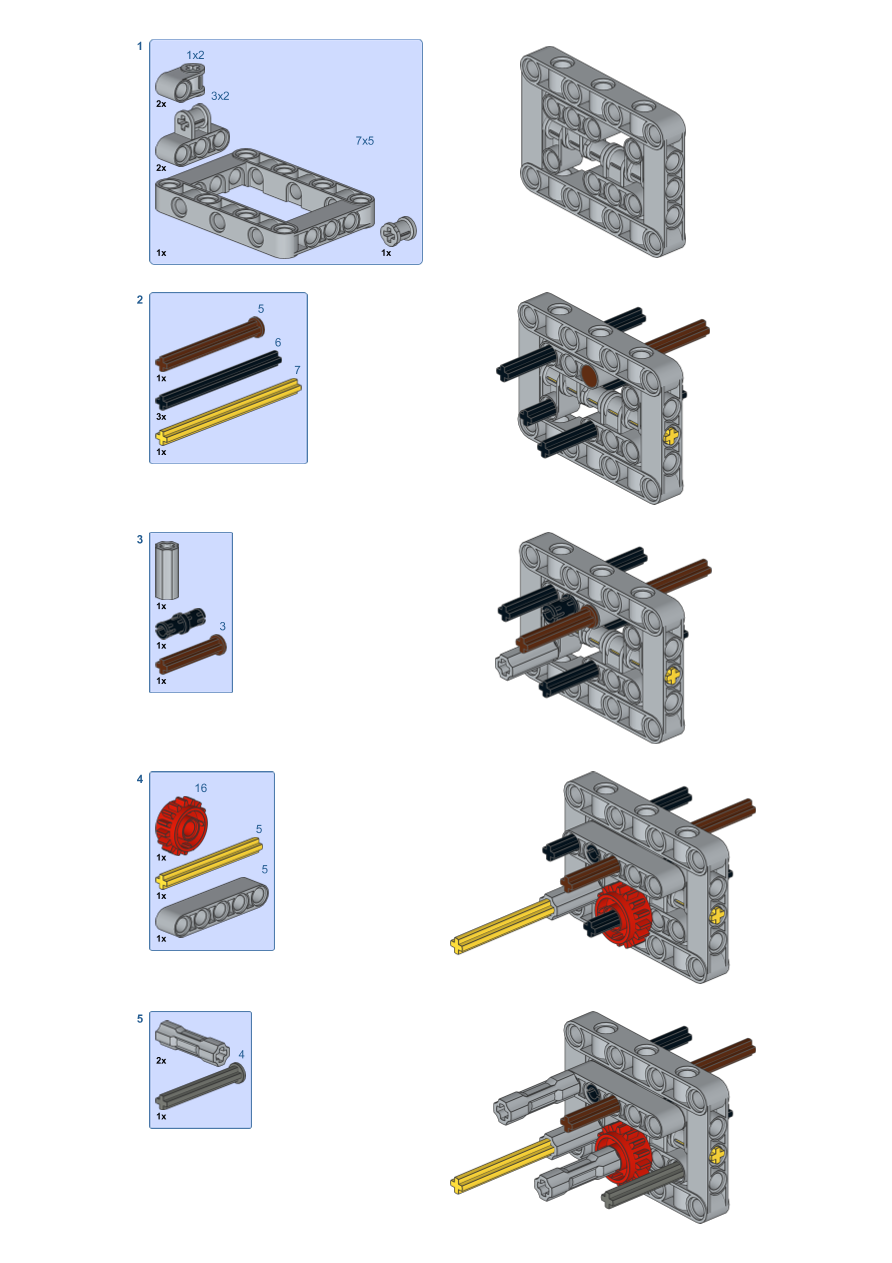 1
1x2
2x
3x2
2x
7x5
1x
1x

2
5
1x
6
3x
7
1x

3
1x
1x
3
1x

4
16
1x
5
1x
5
1x

5
2x
4
1x