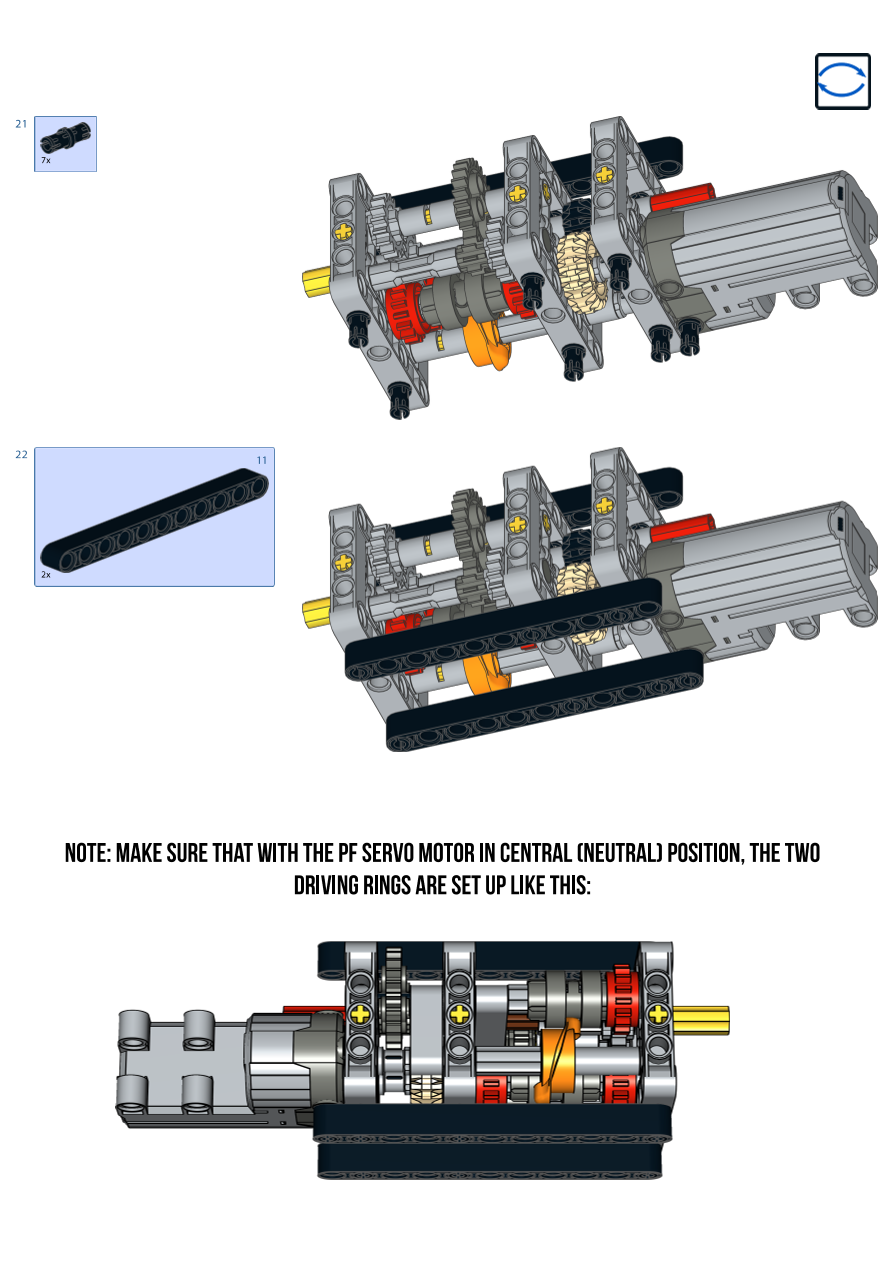 21

7x

22

11

2x

NOTE: MAKE SURE THAT WITH THE PF SERVO MOTOR IN CENTRAL (NEUTRAL) POSITION, THE TWO DRIVING RINGS ARE SET UP LIKE THIS: