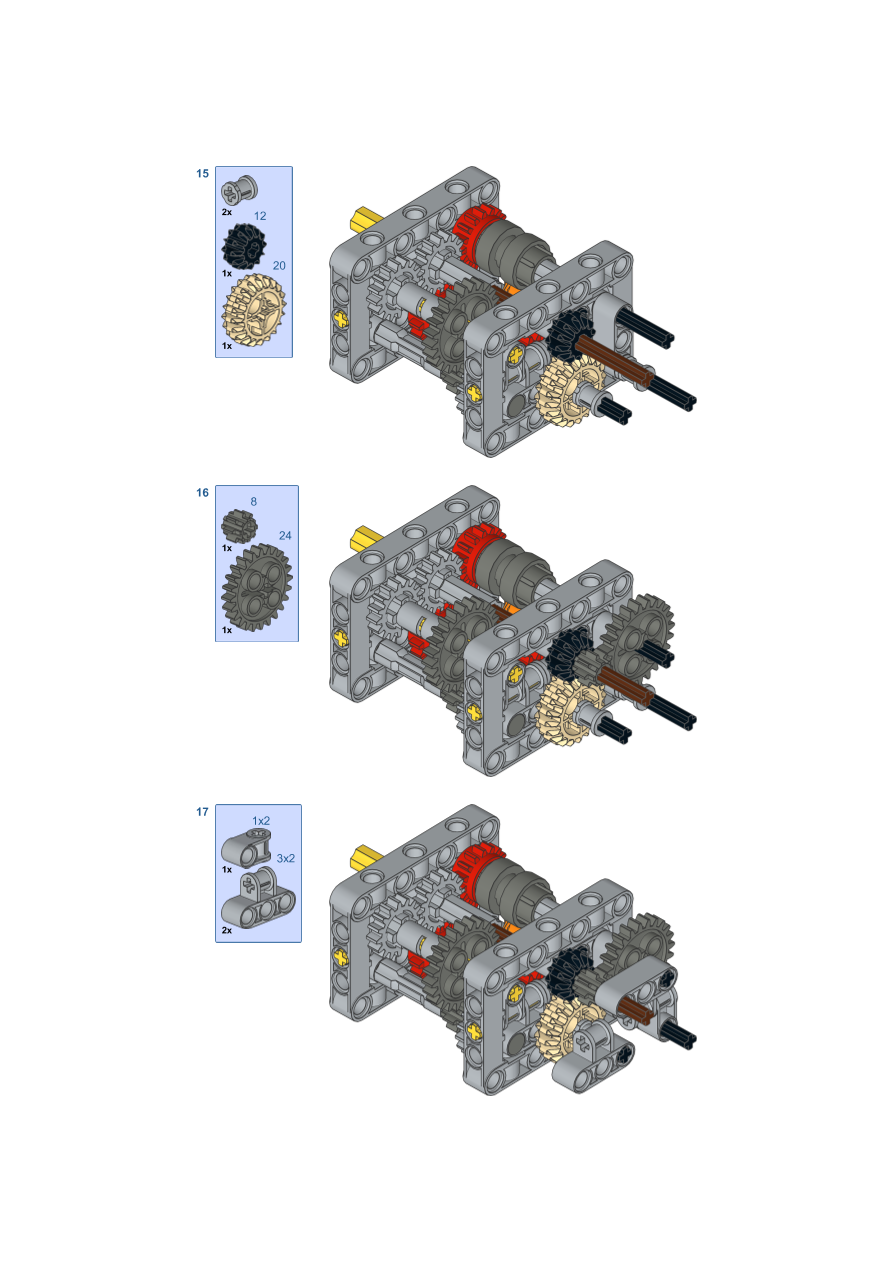 15

2x

12

1x

20

1x

16

8

1x

24

1x

17

1x2

1x

3x2

2x