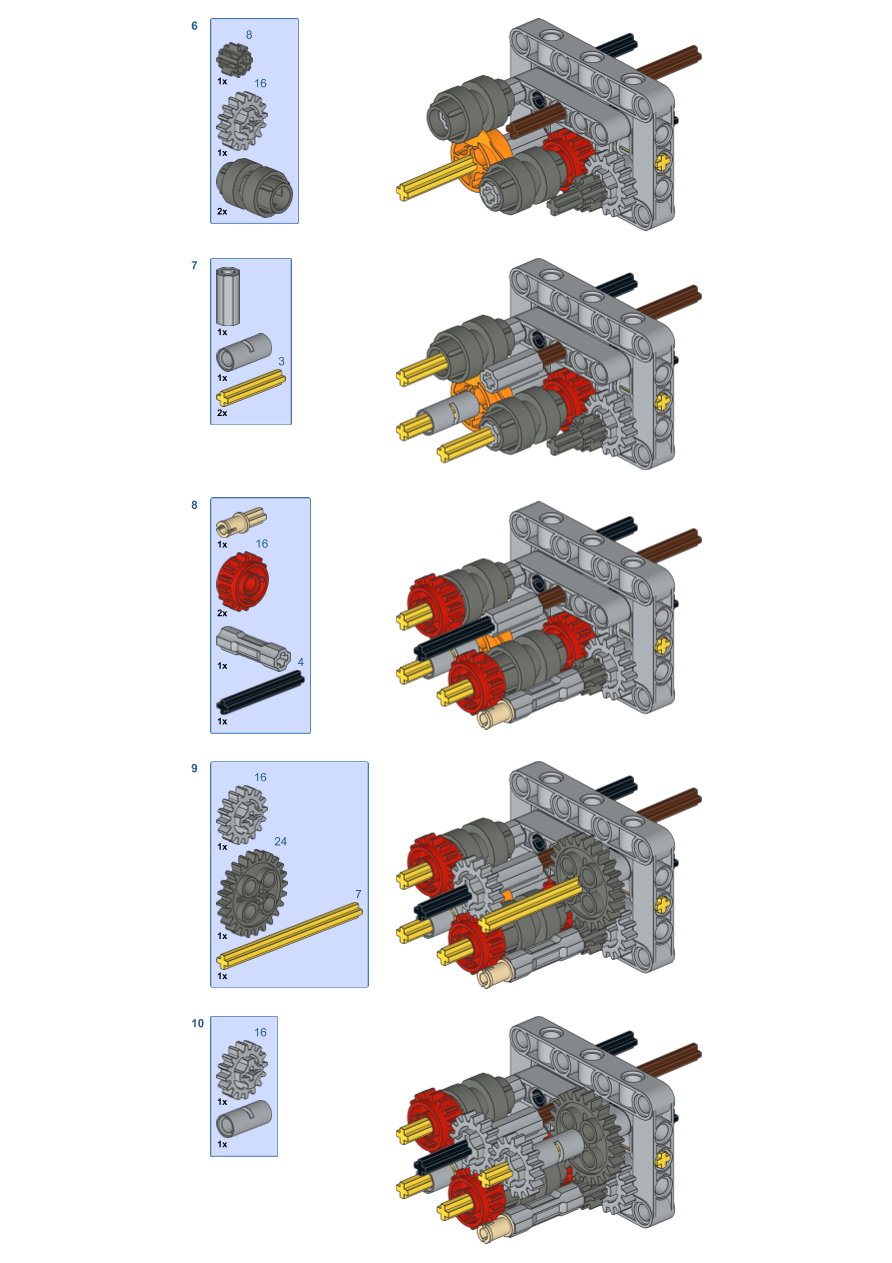 6
8
1x
16
1x
2x

7
1x
1x
3
2x

8
1x
16
2x
1x
4
1x

9
16
1x
24
1x
7
1x

10
16
1x
1x