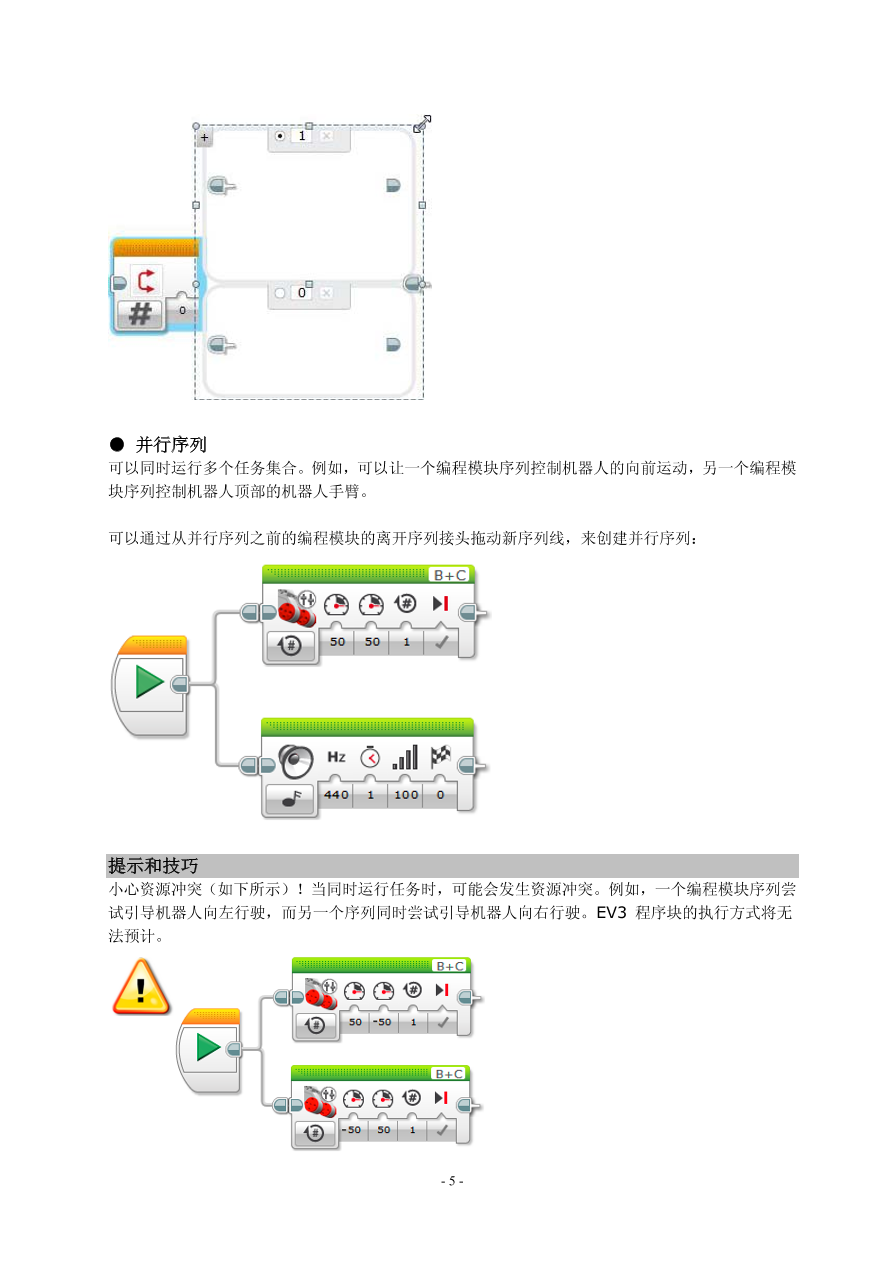 +
1
0
0

● 并行序列
可以同时运行多个任务集合。例如，可以让一个编程模块序列控制机器人的向前运动，另一个编程模块序列控制机器人顶部的机器人手臂。

可以通过从并行序列之前的编程模块的离开序列接头拖动新序列线，来创建并行序列：

B+C
50 50 1
Hz
440 1 100 0

提示和技巧
小心资源冲突（如下所示）！当同时运行任务时，可能会发生资源冲突。例如，一个编程模块序列尝试引导机器人向左行驶，而另一个序列同时尝试引导机器人向右行驶。EV3 程序块的执行方式将无法预计。

B+C
50 -50 1
B+C
-50 50 1

- 5 -