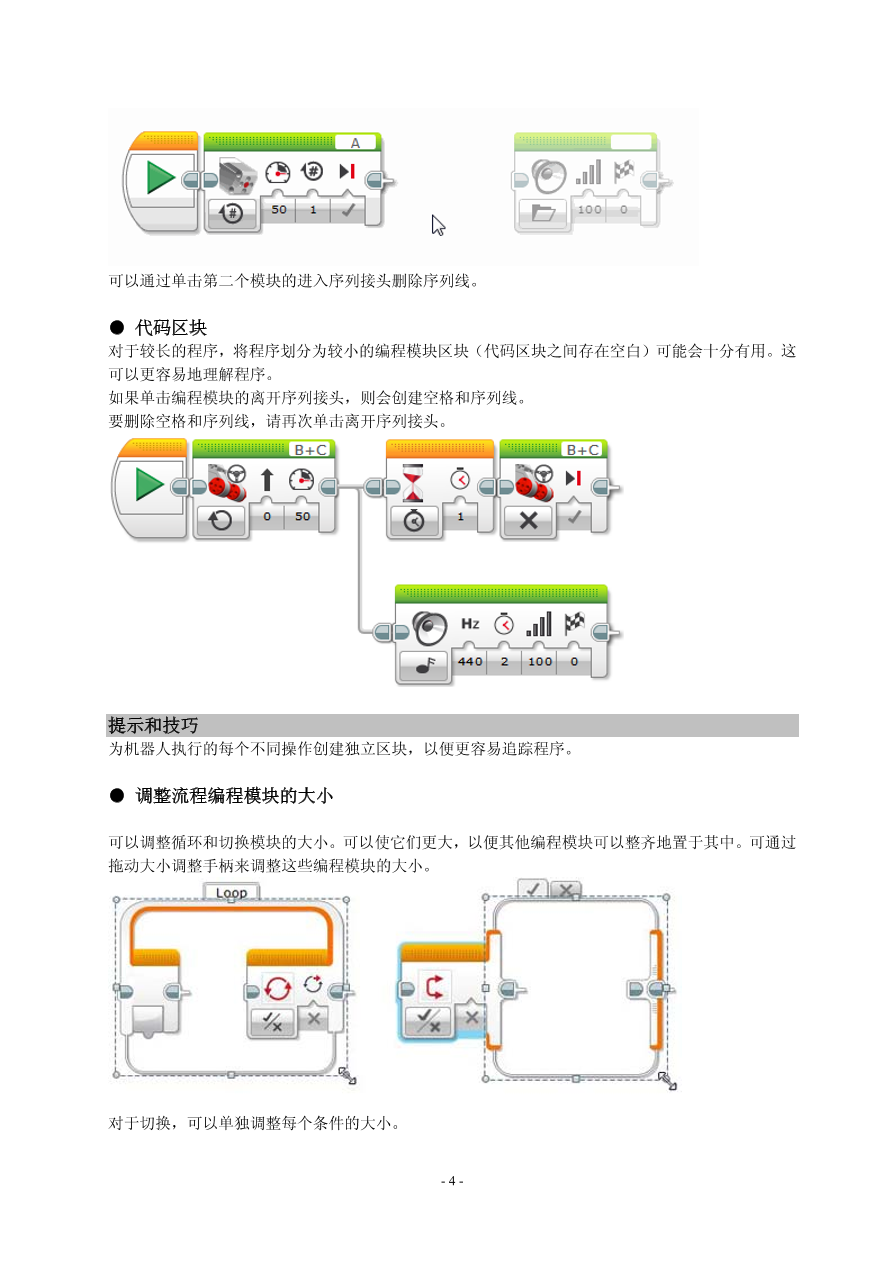 A

50 1

100 0

可以通过单击第二个模块的进入序列接头删除序列线。

● 代码区块

对于较长的程序，将程序划分为较小的编程模块区块（代码区块之间存在空白）可能会十分有用。这可以更容易地理解程序。

如果单击编程模块的离开序列接头，则会创建空格和序列线。

要删除空格和序列线，请再次单击离开序列接头。

B+C

0 50

1

B+C

Hz

440 2 100 0

提示和技巧

为机器人执行的每个不同操作创建独立区块，以便更容易追踪程序。

● 调整流程编程模块的大小

可以调整循环和切换模块的大小。可以使它们更大，以便其他编程模块可以整齐地置于其中。可通过拖动大小调整手柄来调整这些编程模块的大小。

Loop

对于切换，可以单独调整每个条件的大小。

- 4 -