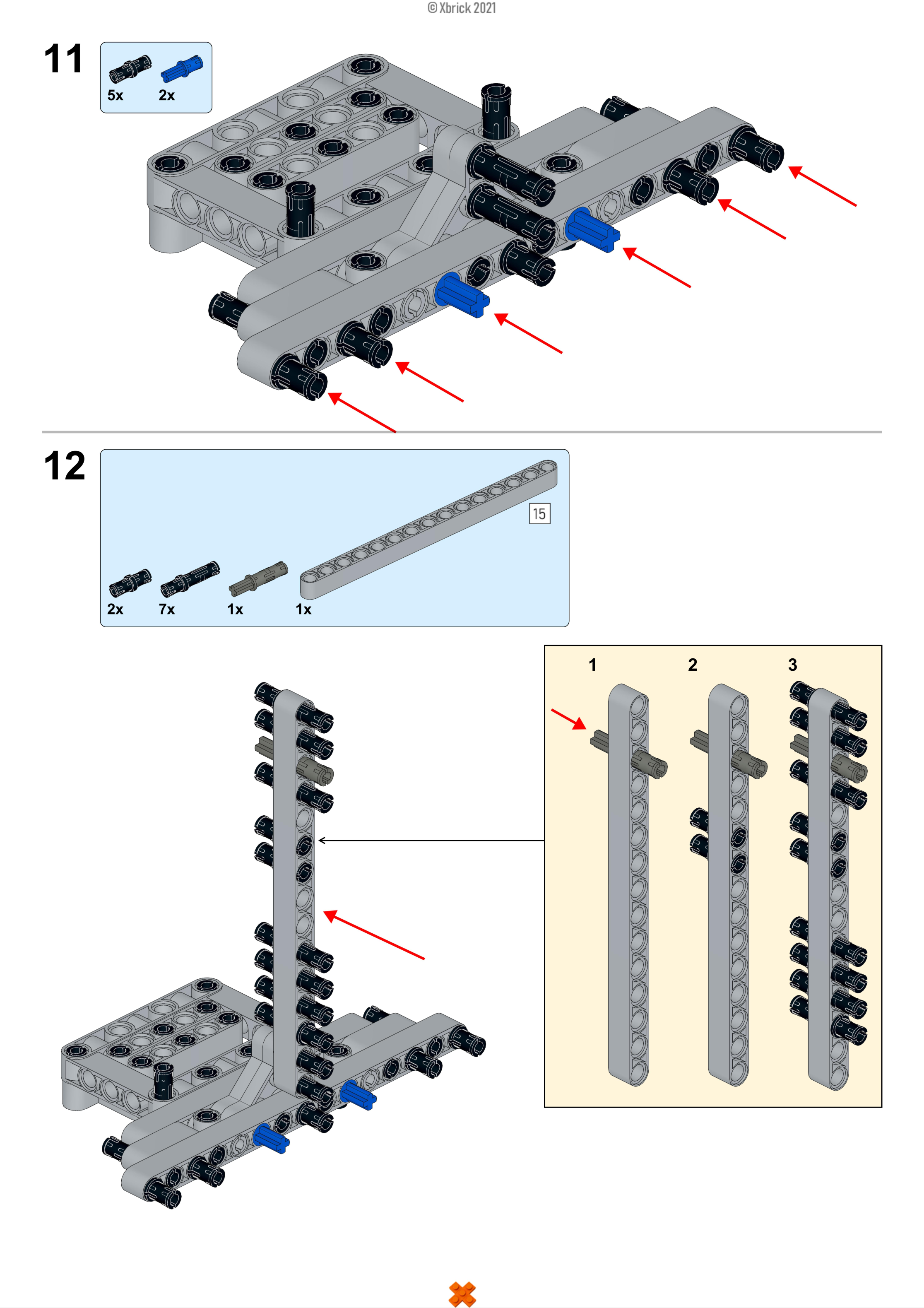 © Xbrick 2021

11

5x 2x

12

15

2x 7x 1x 1x

1 2 3