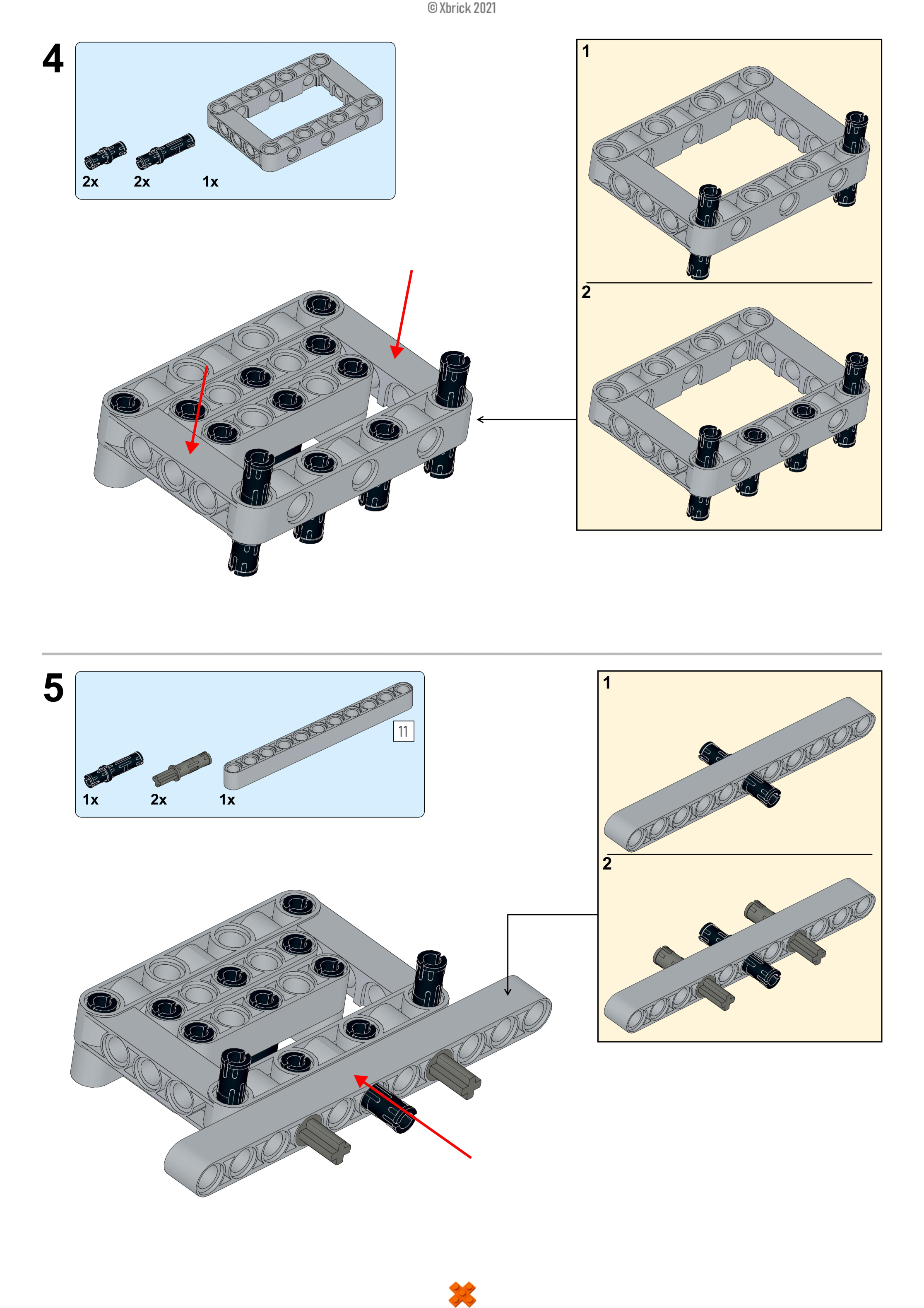 © Xbrick 2021

4

2x 2x 1x

1

2

5

11

1x 2x 1x

1

2