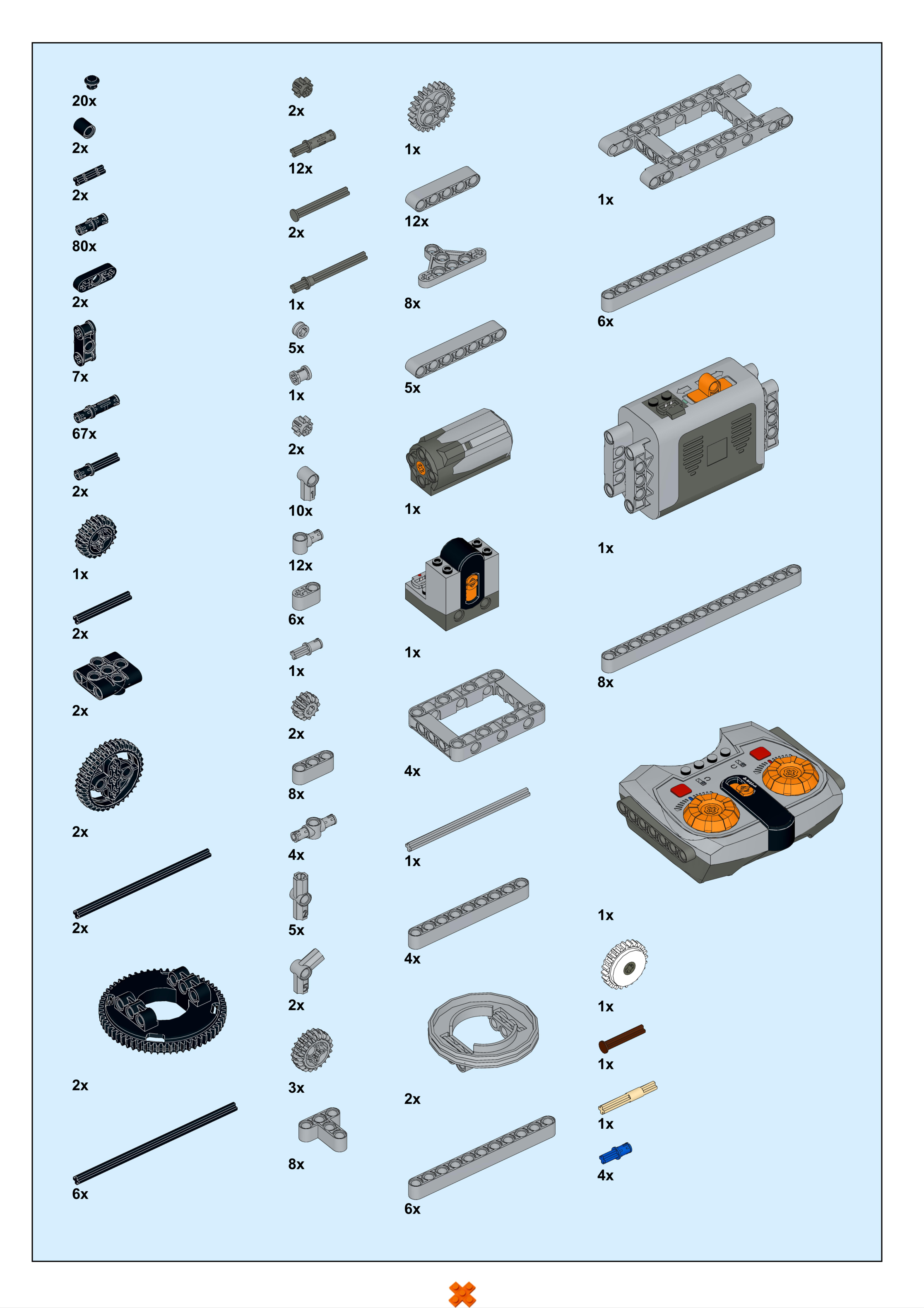 20x
2x
2x
80x
2x
7x
67x
2x
1x
2x
2x
2x
2x
2x
6x

2x
12x
2x
1x
5x
1x
2x
10x
12x
6x
1x
2x
8x
4x
5x
2x
3x
8x

1x
12x
8x
5x
1x
1x
4x
1x
4x
2x
6x

1x
6x
1x
8x
1x
1x
1x
1x
4x