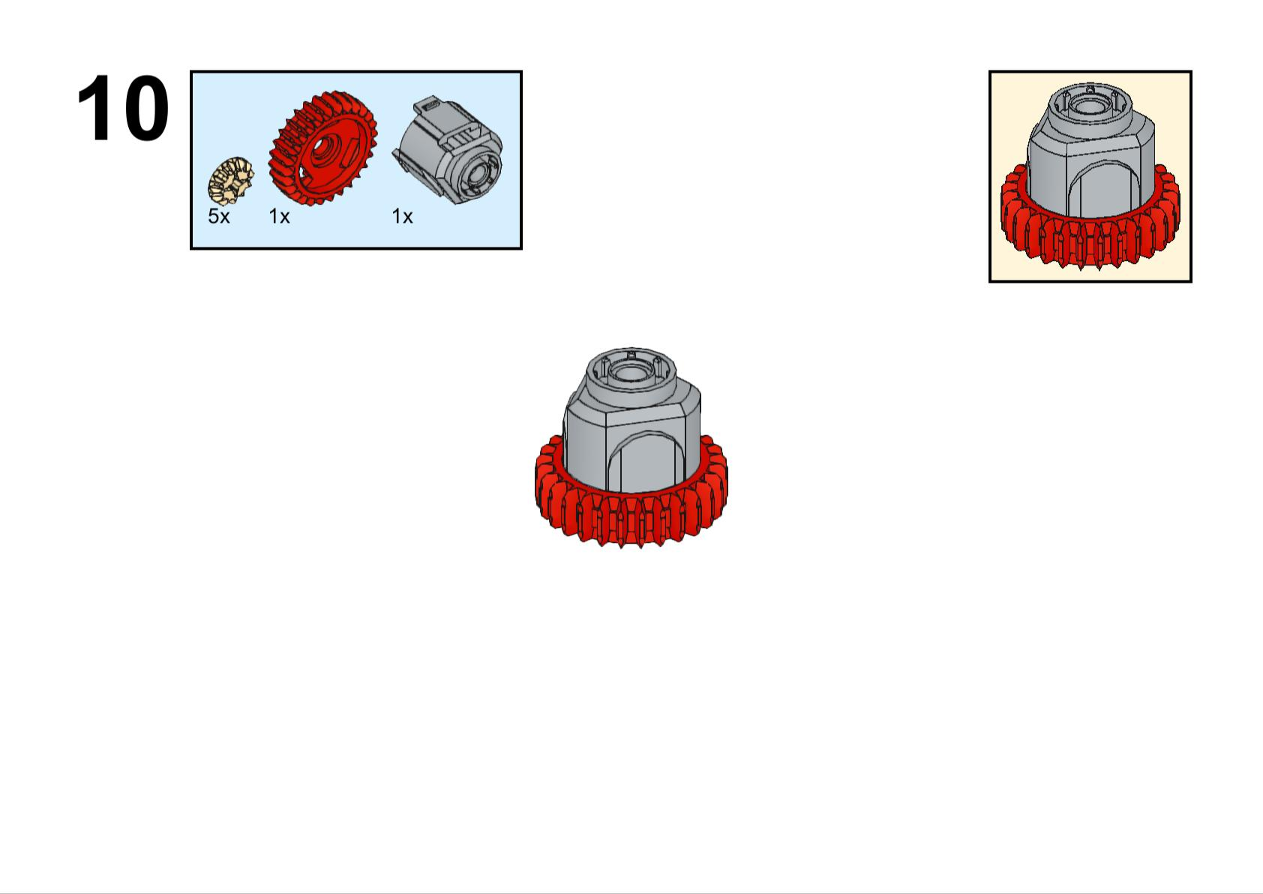 10

5x 1x 1x