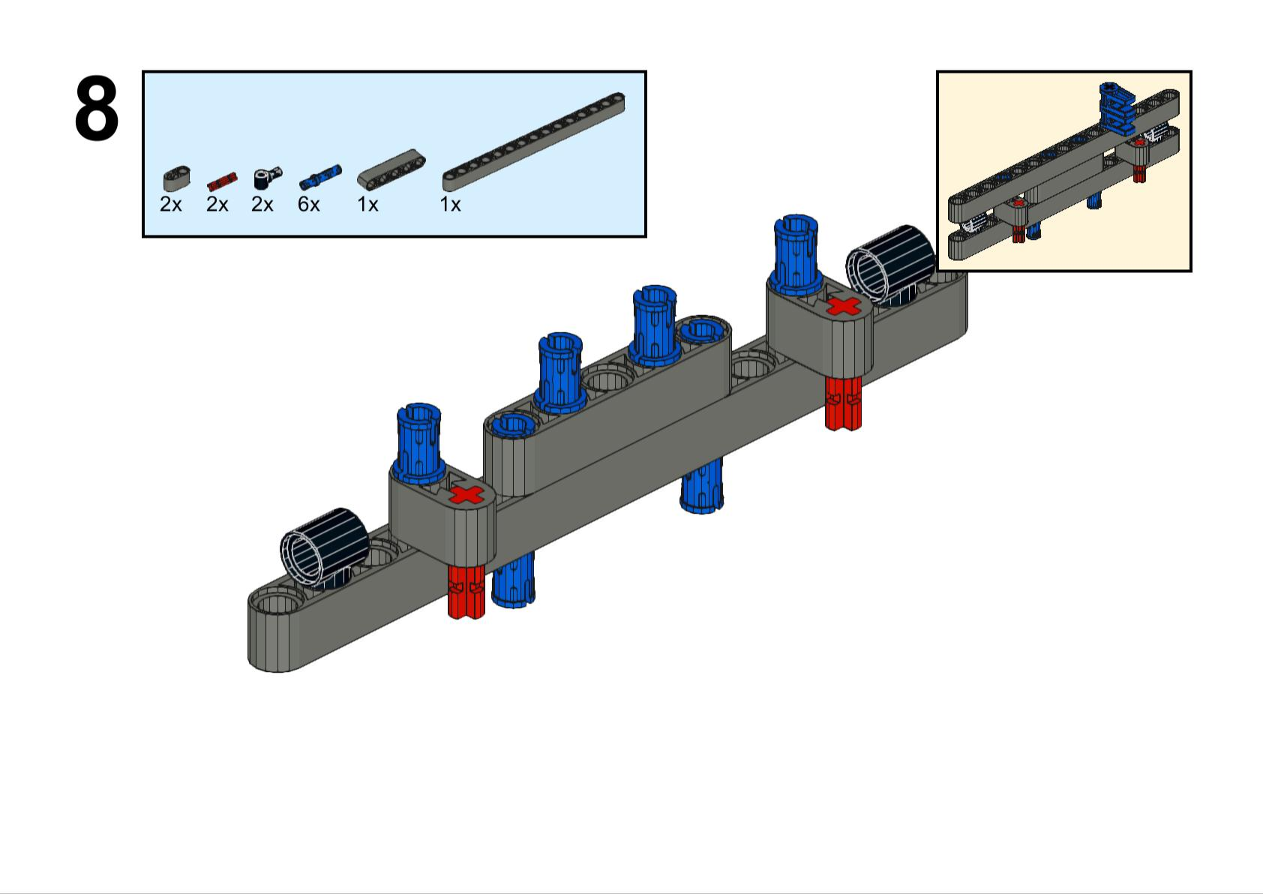 8

2x 2x 2x 6x 1x 1x