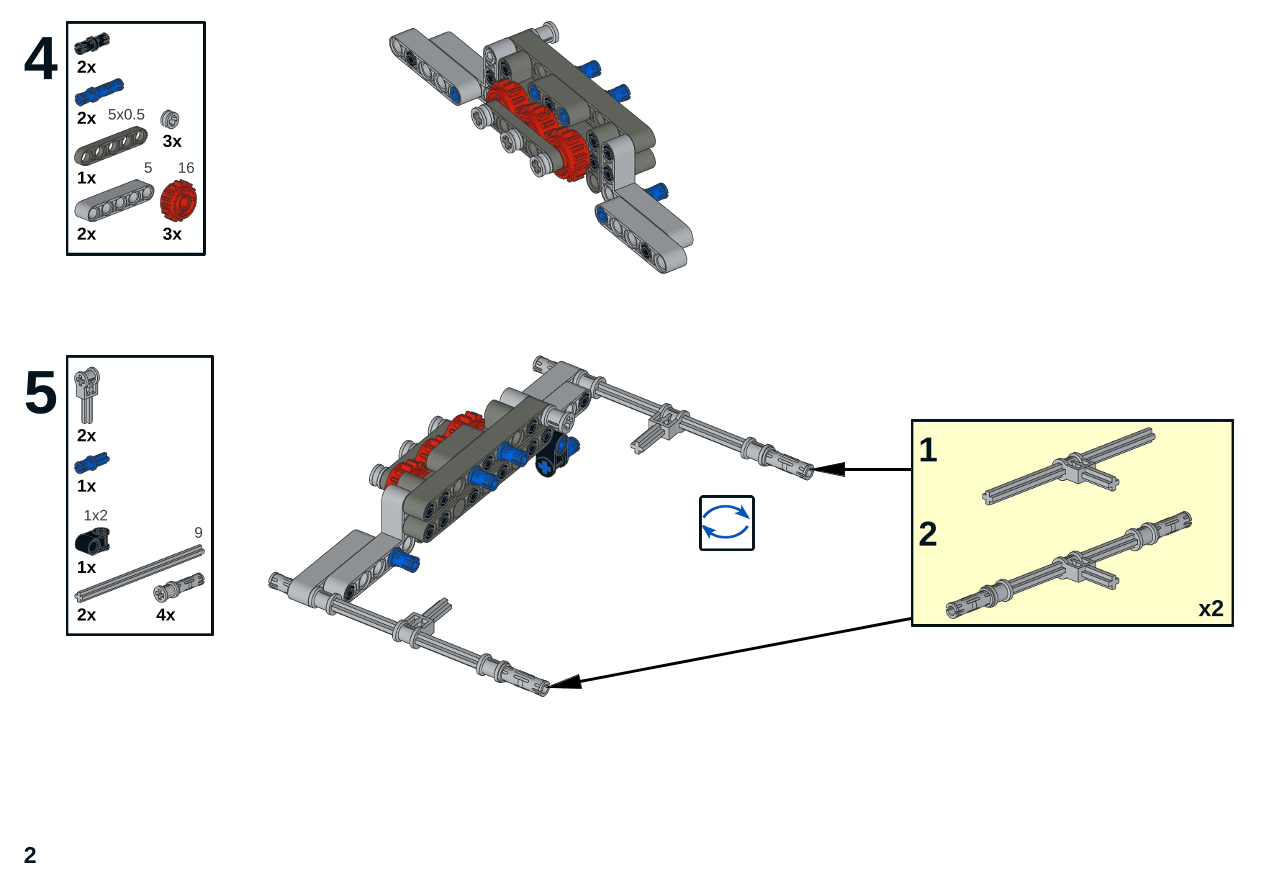 4

2x

2x 5x0.5 3x

1x 5 16

2x 3x

5

2x

1x

1x2

1x 9

2x 4x

1

2

x2

2