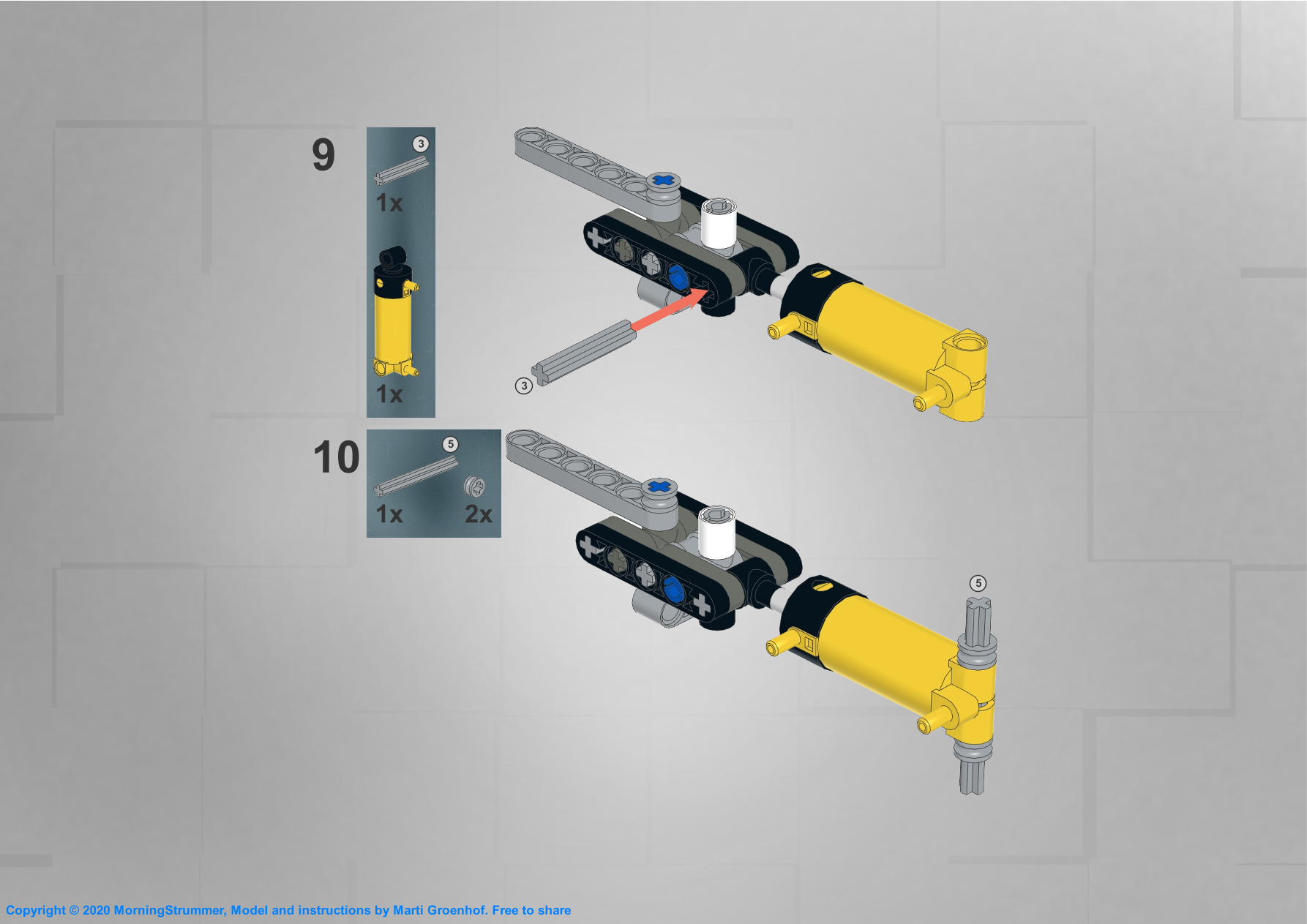 9

3

1x

1x

3

10

5

1x

2x

5

Copyright © 2020 MorningStrummer, Model and instructions by Marti Groenhof. Free to share