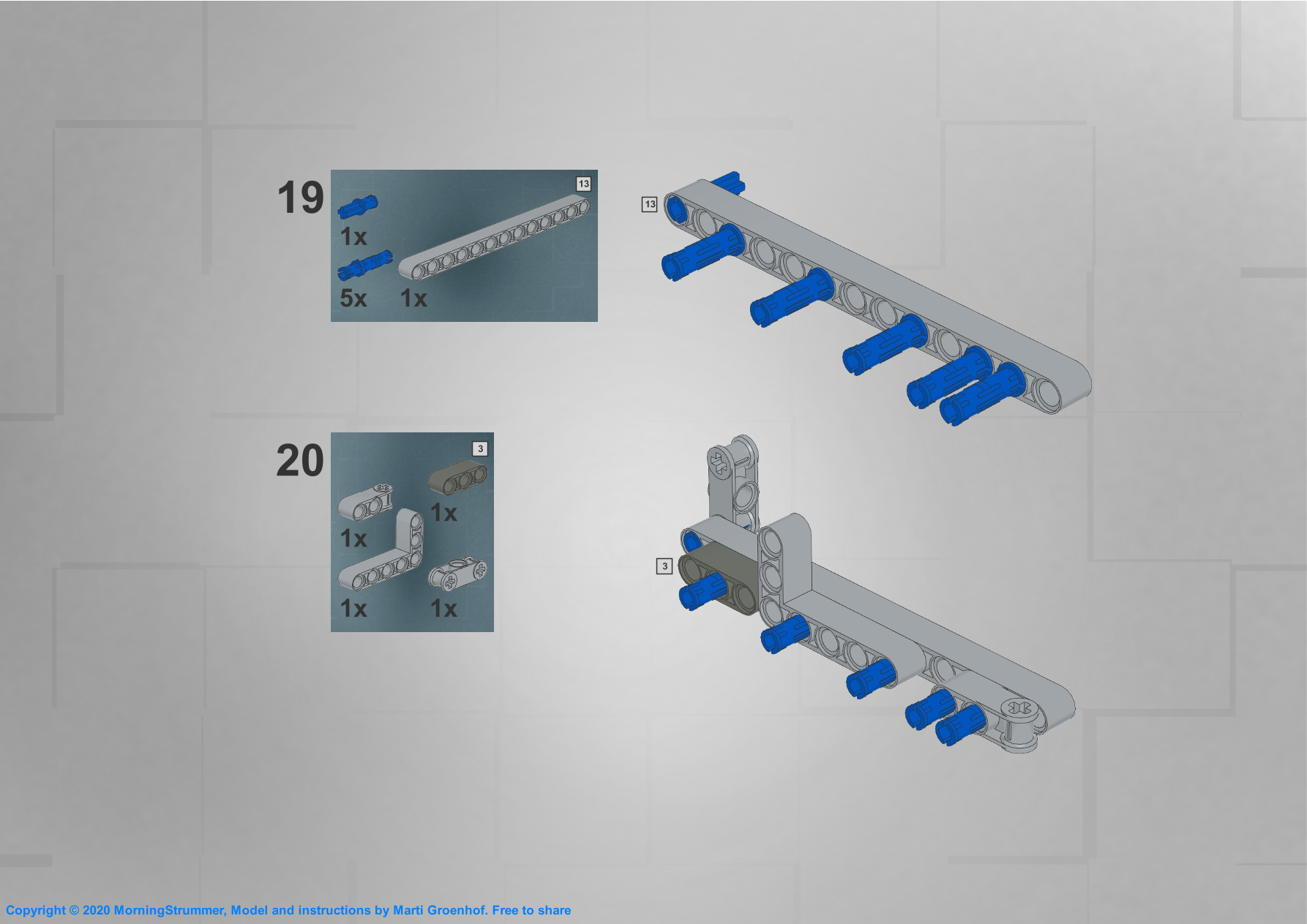 19

13

1x

5x 1x

13

20

3

1x

1x

1x 1x

3

Copyright © 2020 MorningStrummer, Model and instructions by Marti Groenhof. Free to share