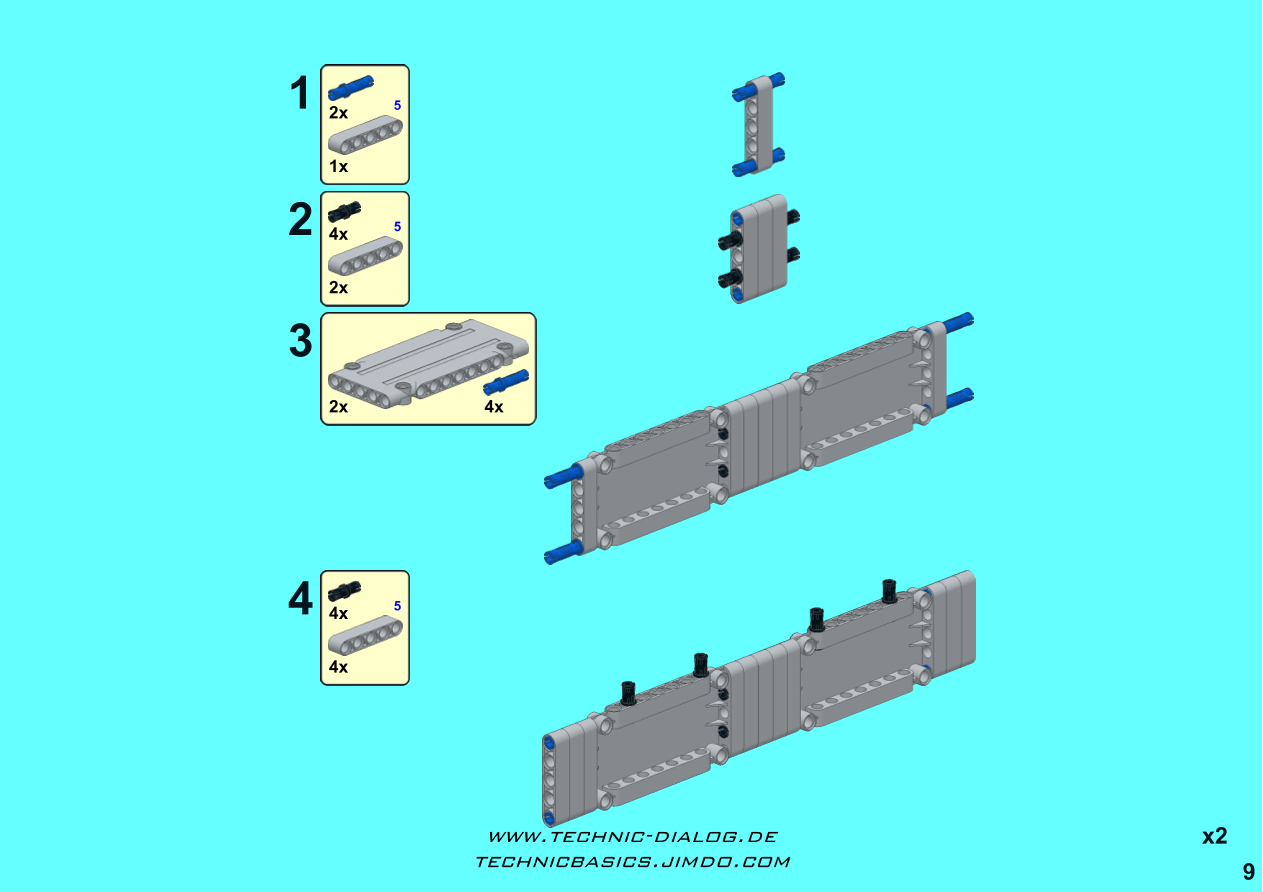 1
2x
5
1x

2
4x
5
2x

3
2x
4x

4
4x
5
4x

WWW.TECHNIC-DIALOG.DE
TECHNICBASICS.JIMDO.COM

x2

9