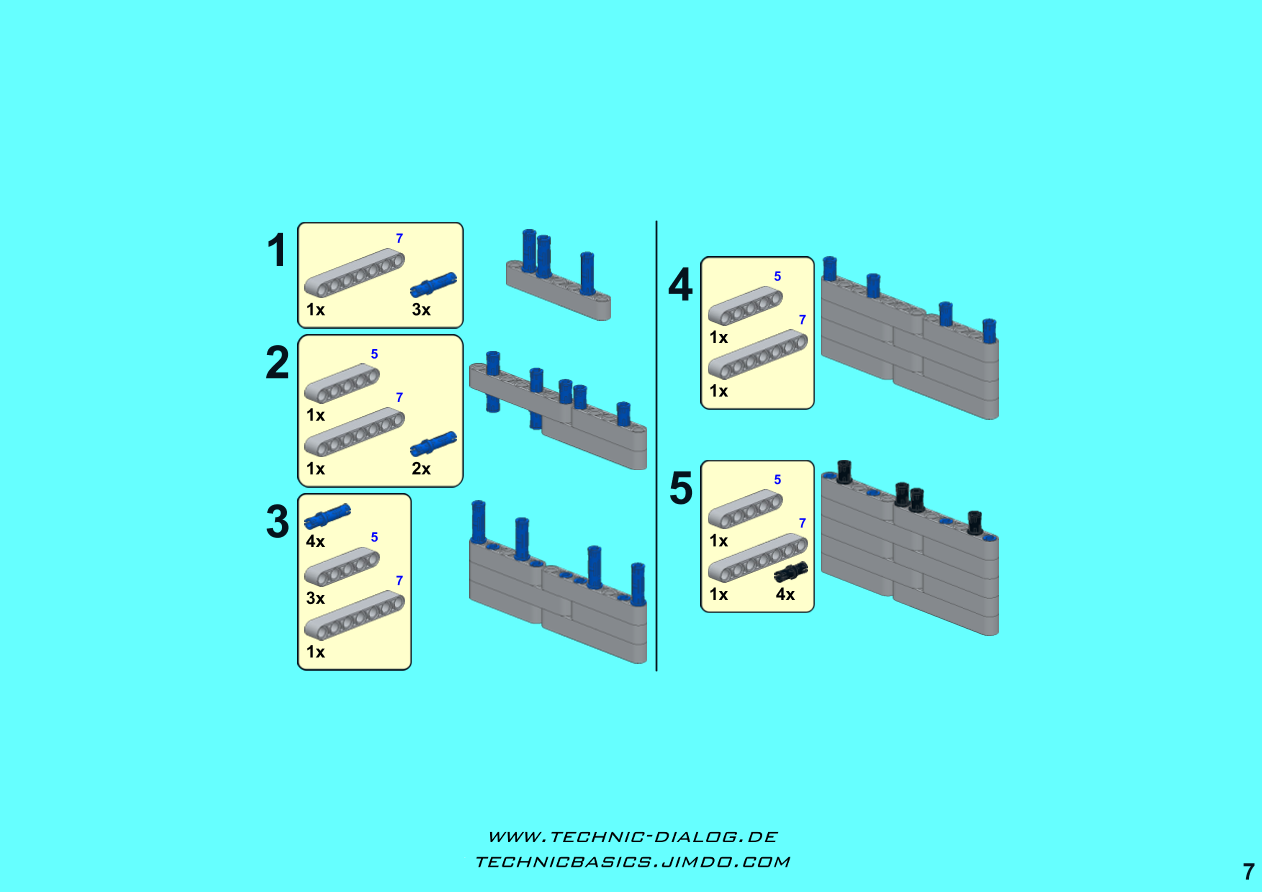 1

7

1x

3x

2

5

1x

7

1x

2x

3

4x

5

3x

7

1x

4

5

1x

7

1x

5

5

1x

7

1x

4x

WWW.TECHNIC-DIALOG.DE
TECHNICBASICS.JIMDO.COM

7