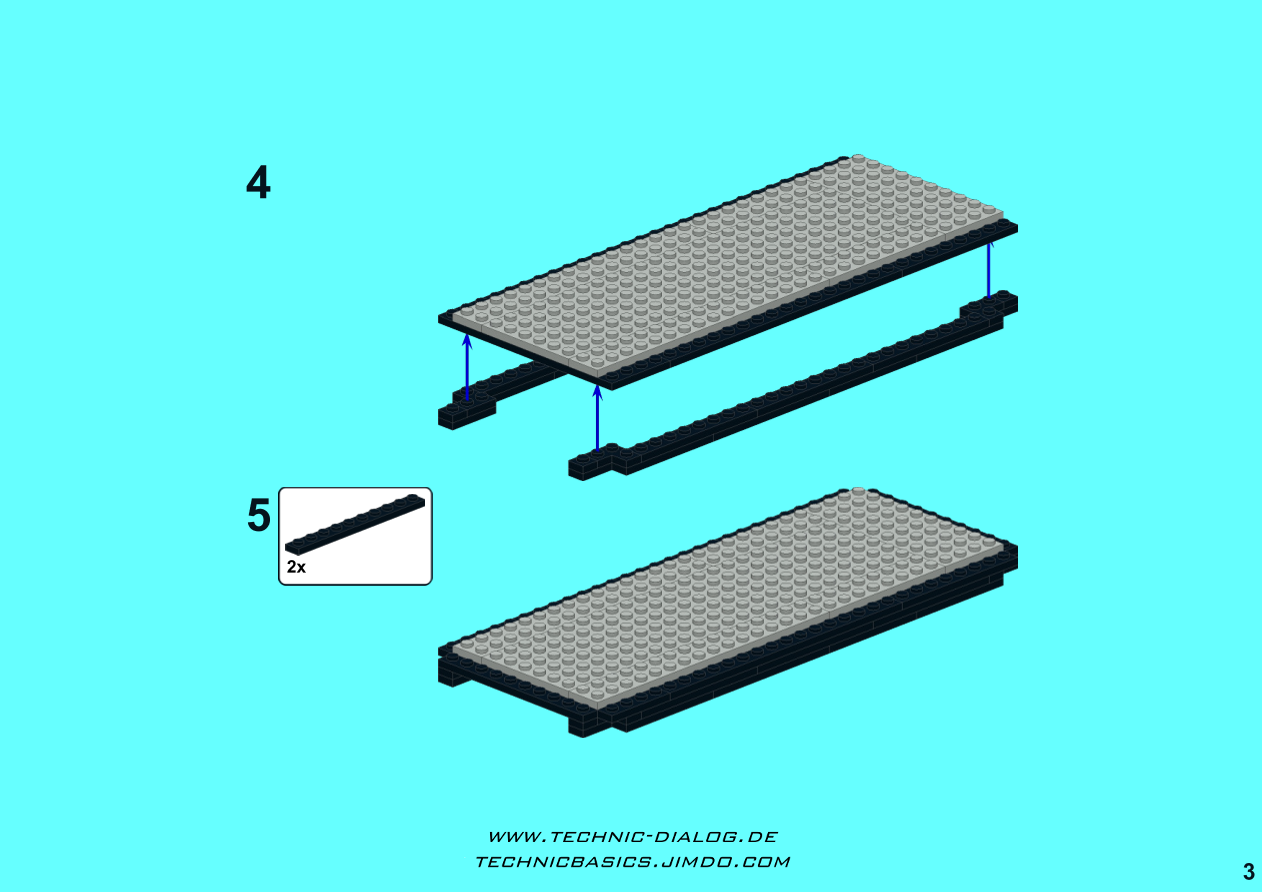 4

5

2x

WWW.TECHNIC-DIALOG.DE
TECHNICBASICS.JIMDO.COM

3